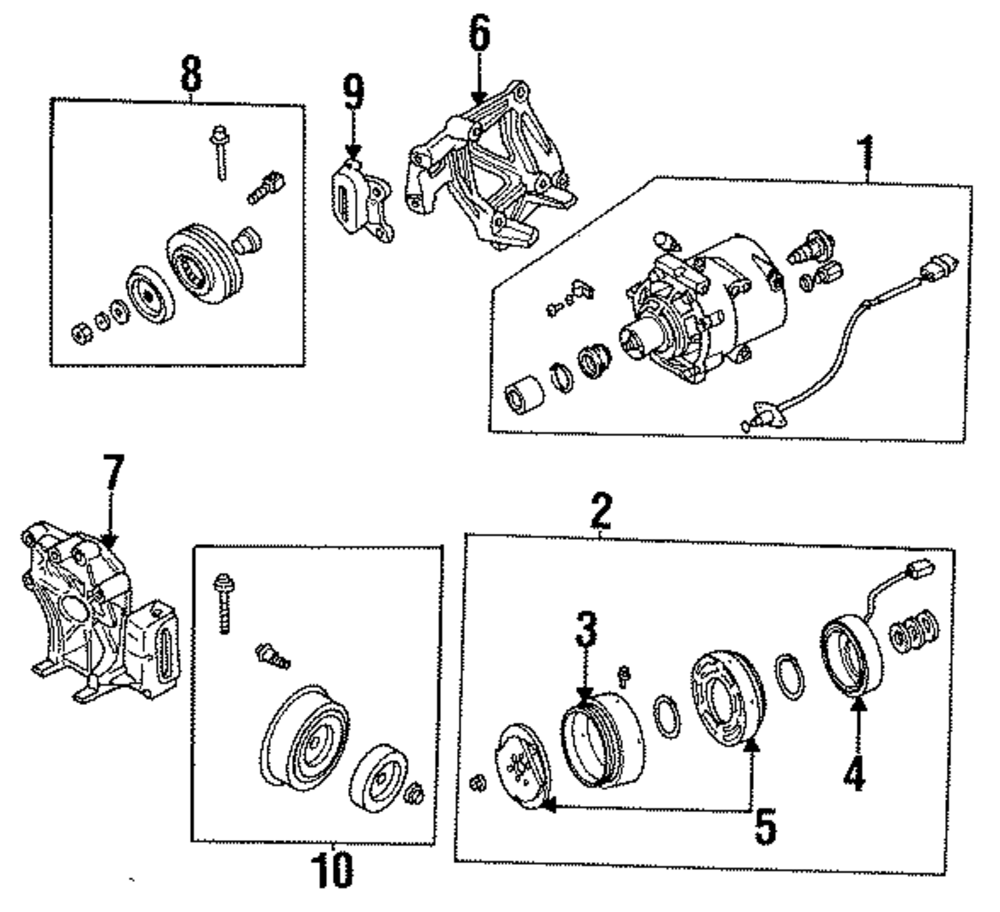 8
9
6
1
7
2
3
4
5
10