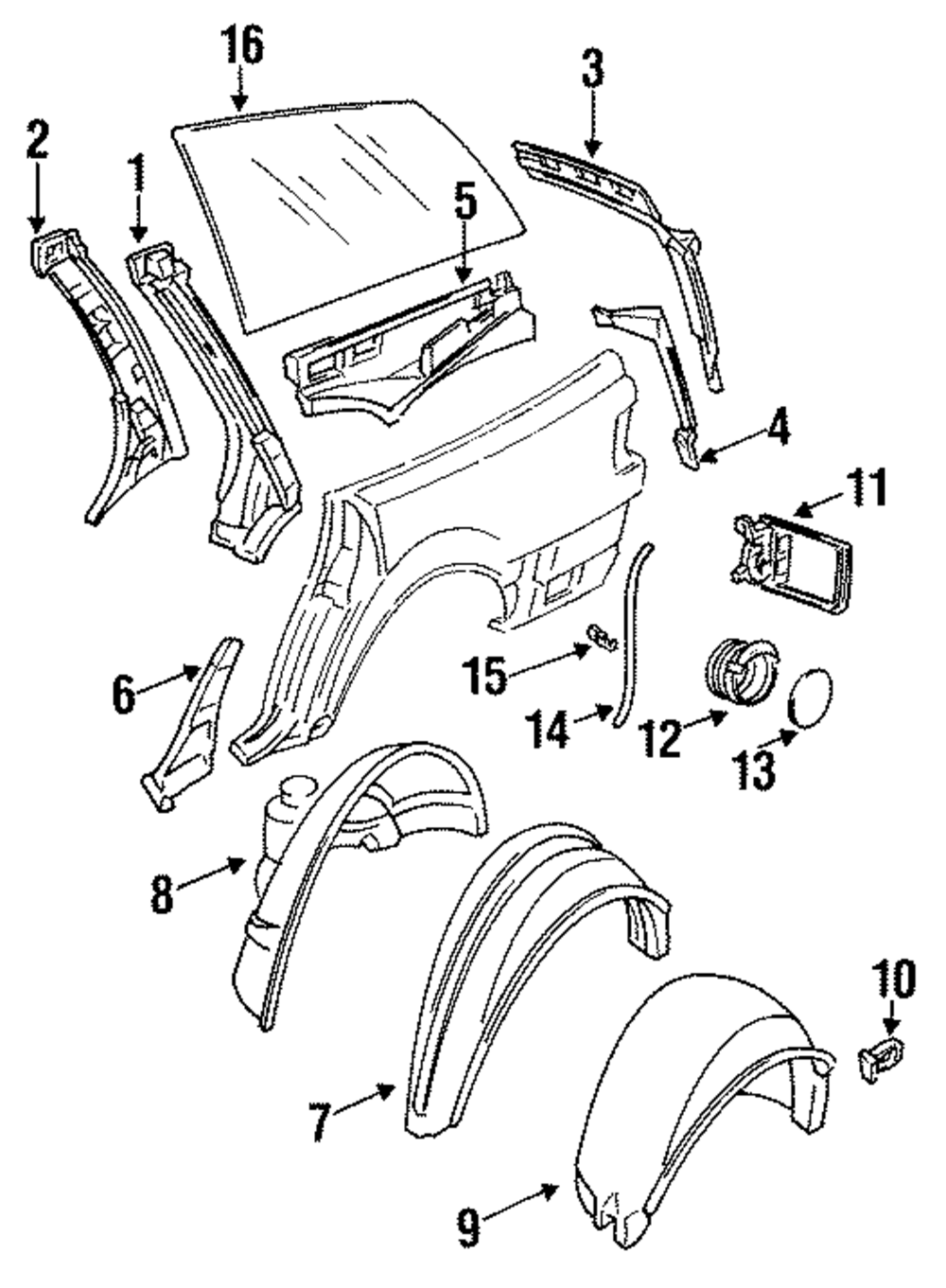 16
3
2
1
5
4
11
6
15
14
12
13
8
10
7
9