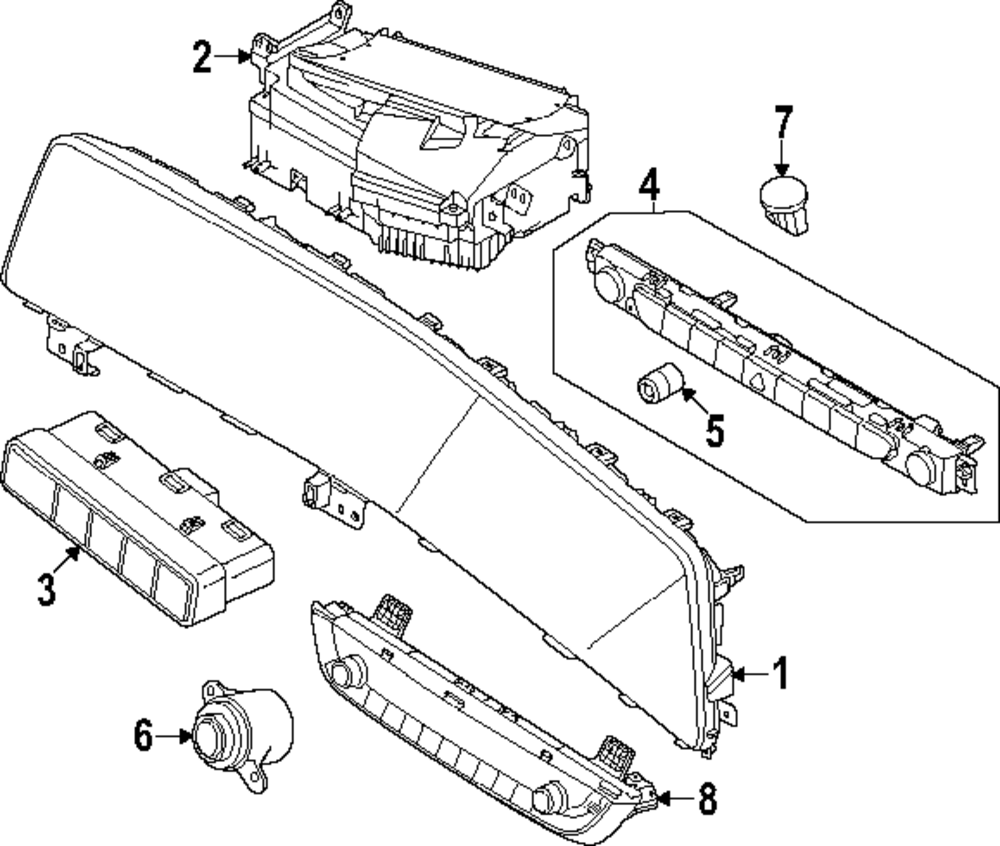 2
7
4
5
3
1
6
8