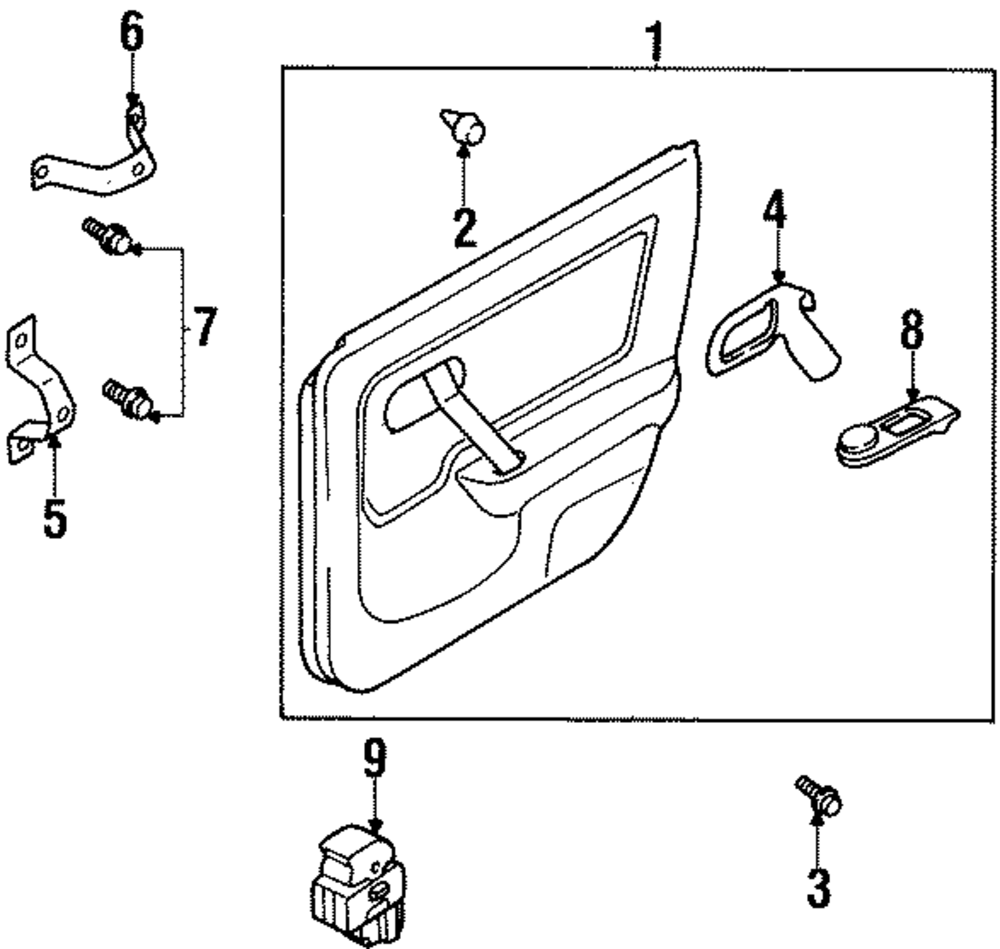 6
1
2
4
7
8
5
9
3