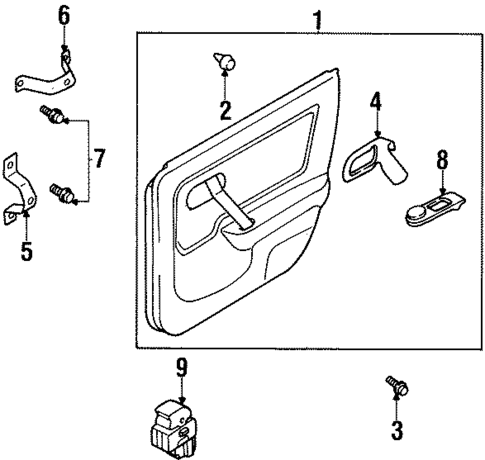 6
1
2
4
7
8
5
9
3