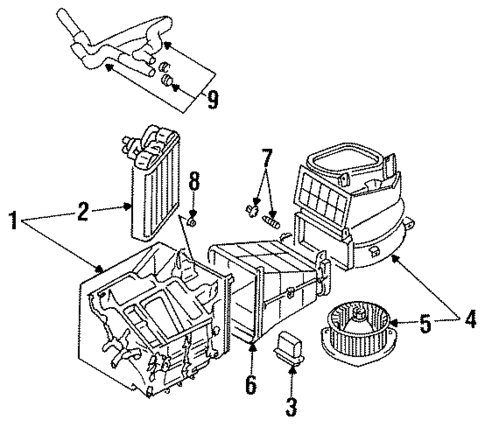 9

7

8

1

2

4

5

6

3