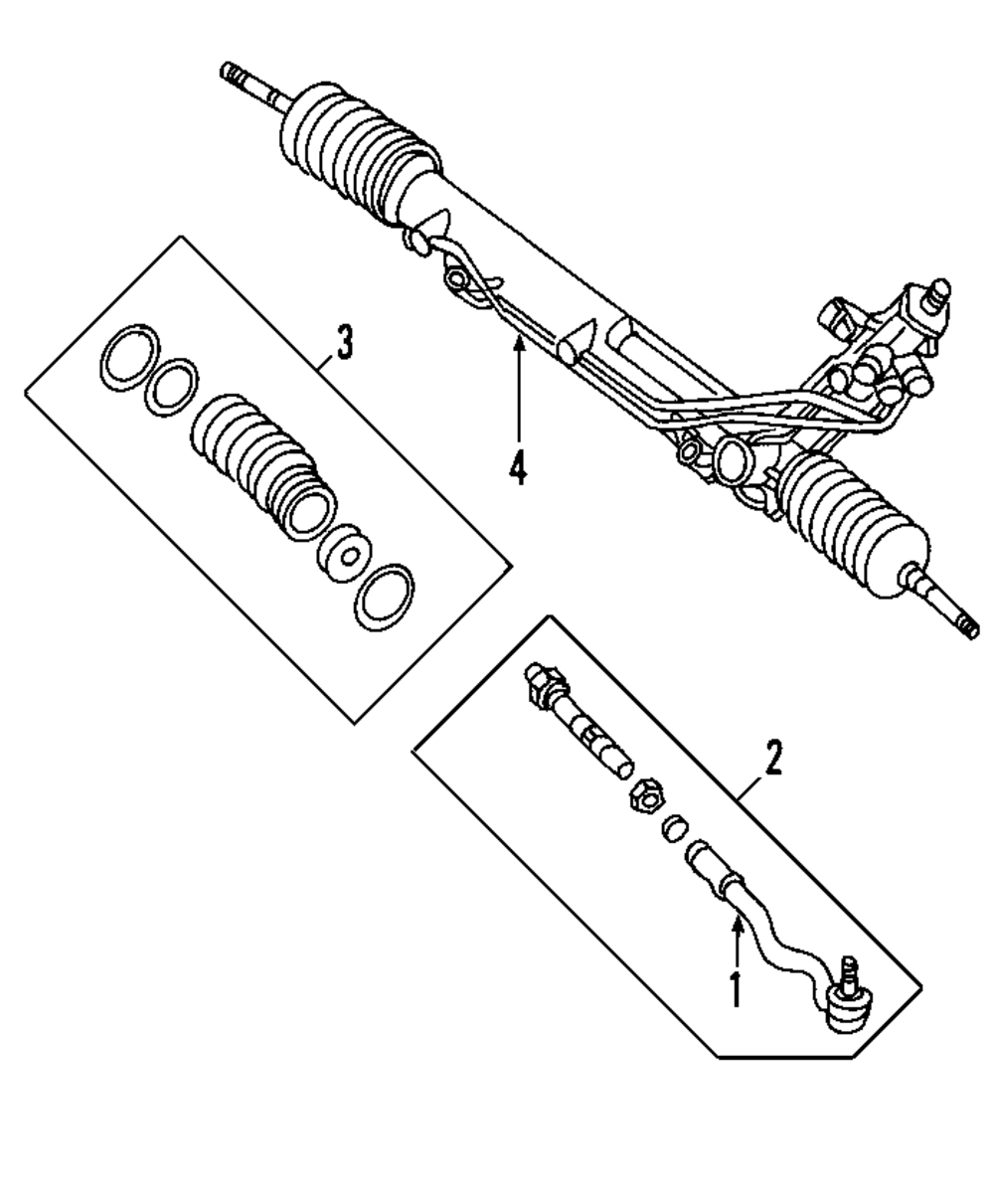 3
4
2
1