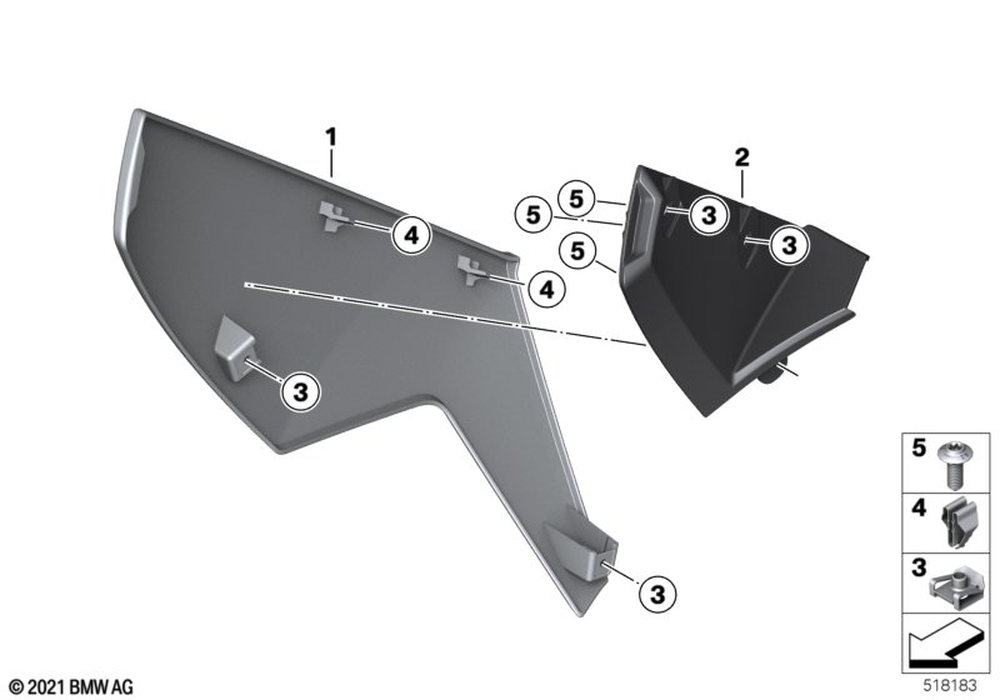 1
2
5
5
5
3
3
4
4
3
3
5
4
3
© 2021 BMW AG
518183