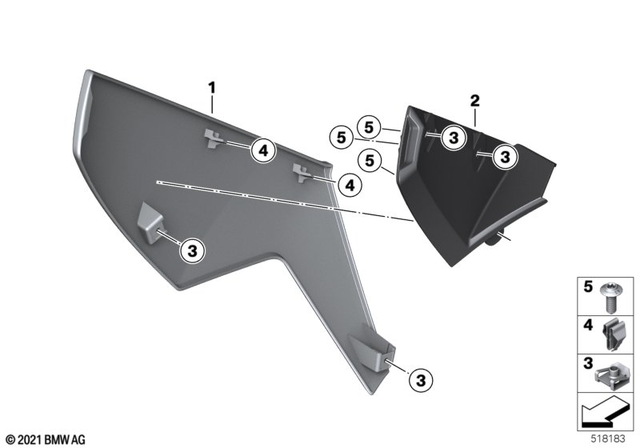 1
2
5
5
5
3
3
4
4
3
3
5
4
3
© 2021 BMW AG
518183