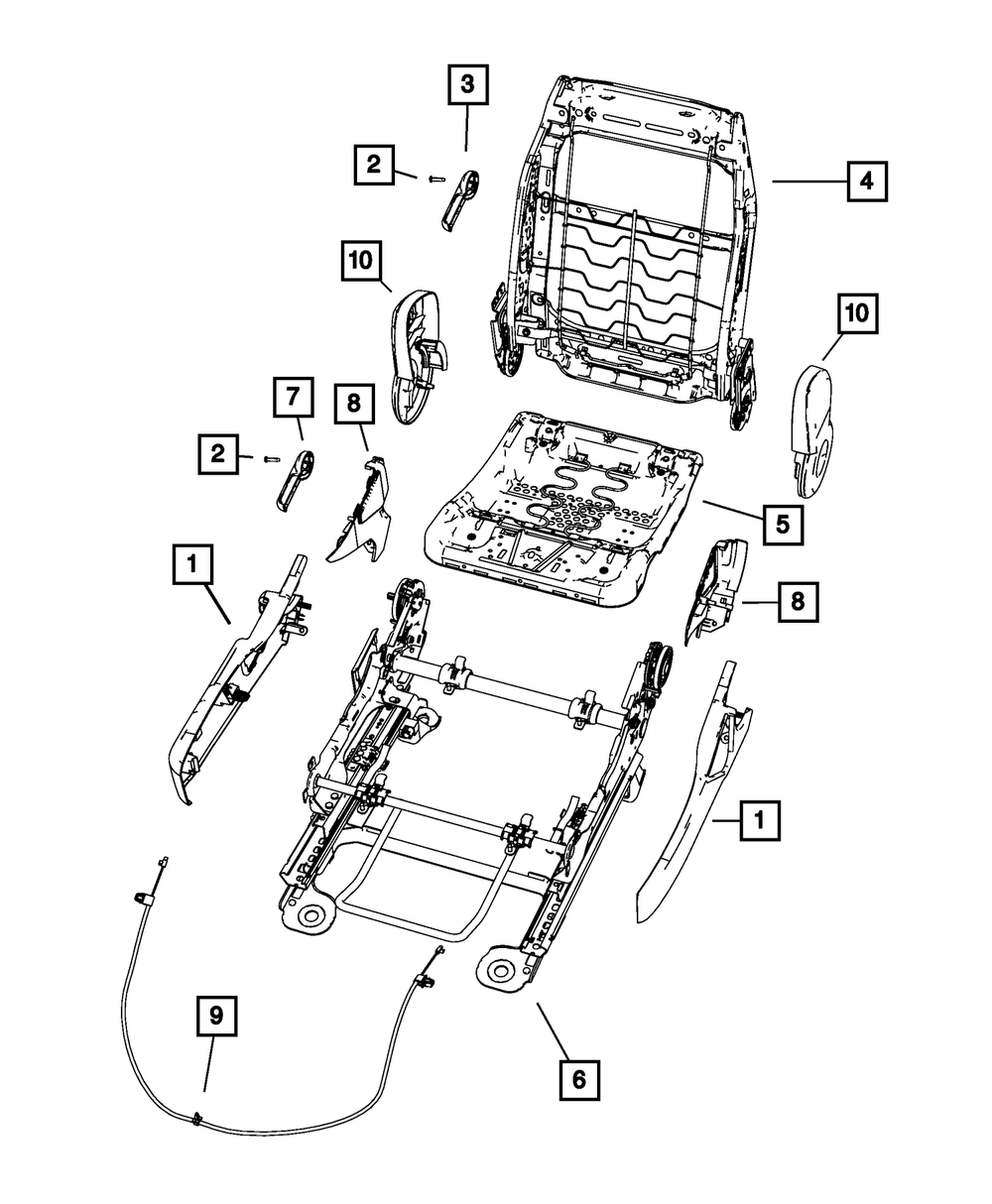 3
2
4
10
10
7
8
2
5
1
8
1
9
6