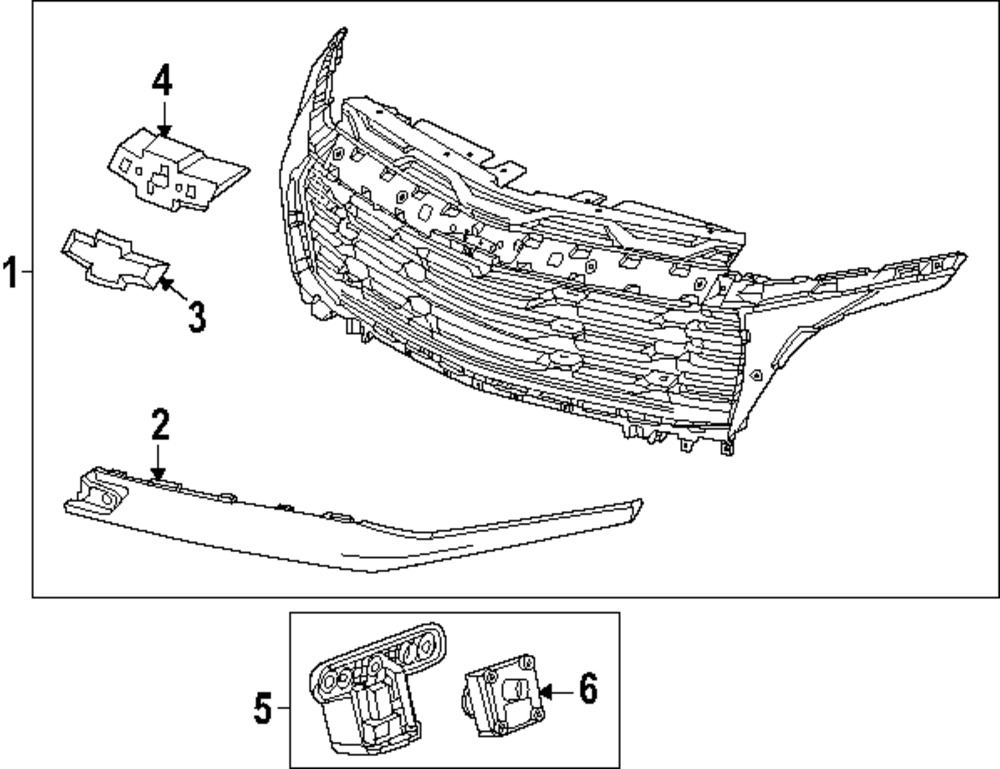 4
1
3
2
5
6