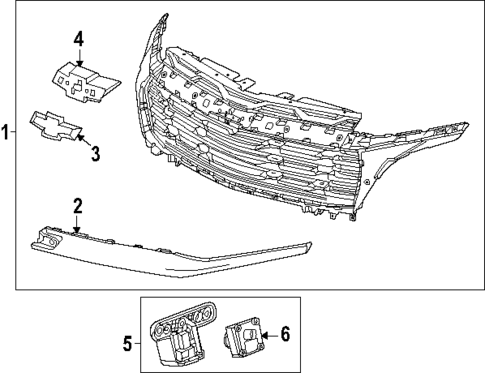 4
1
3
2
5
6