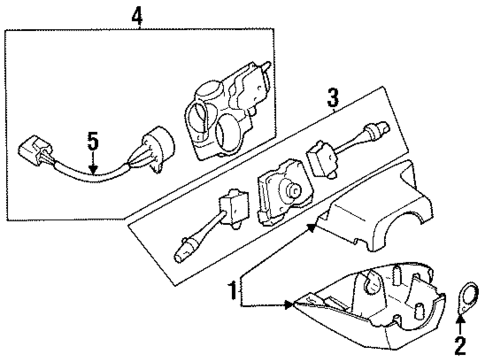 4
3
5
1
2