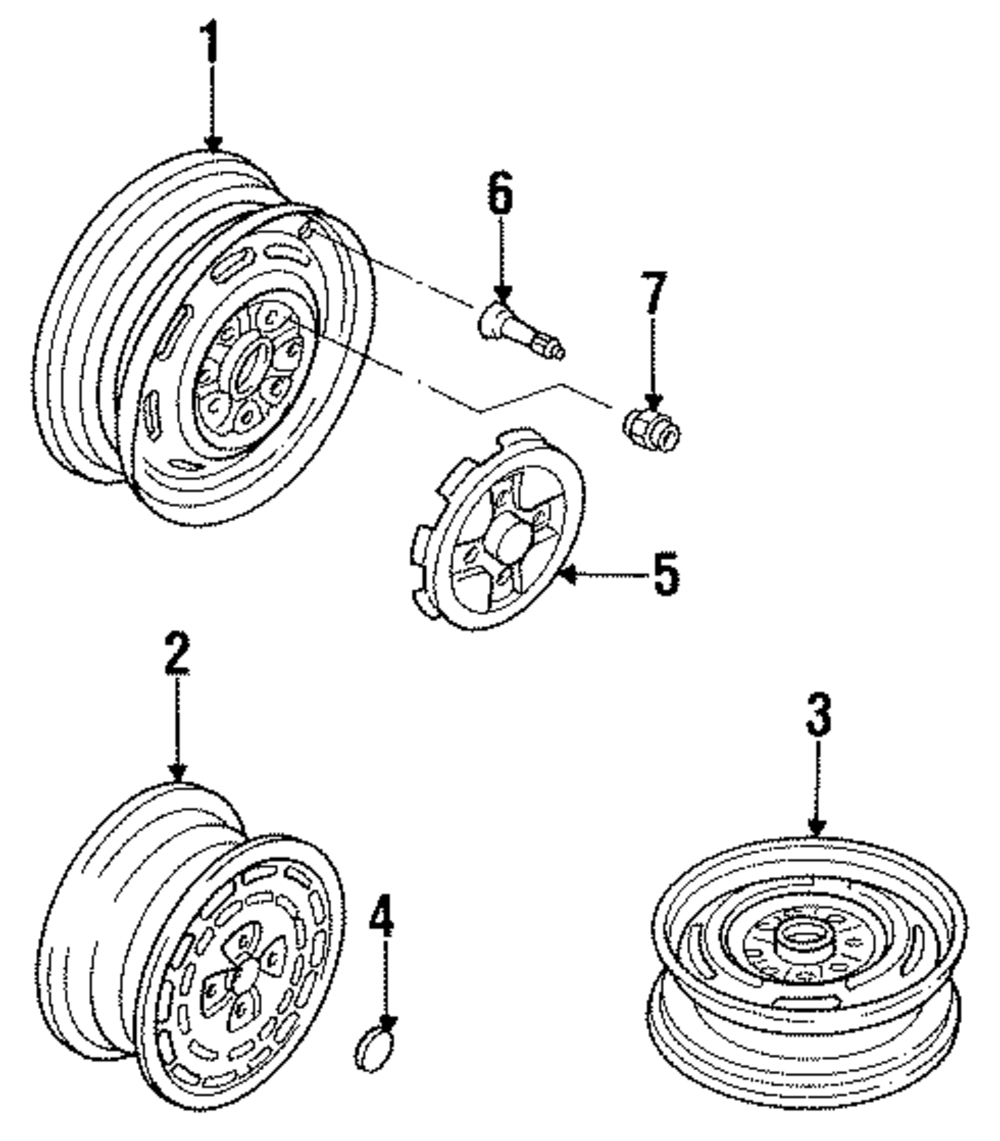 1
6
7
5
2
3
4