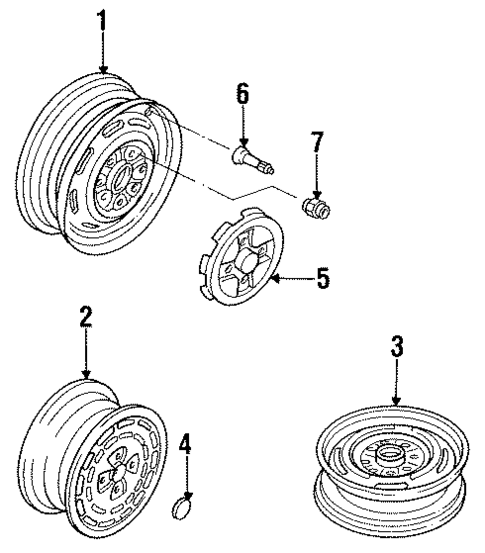 1
6
7
5
2
3
4