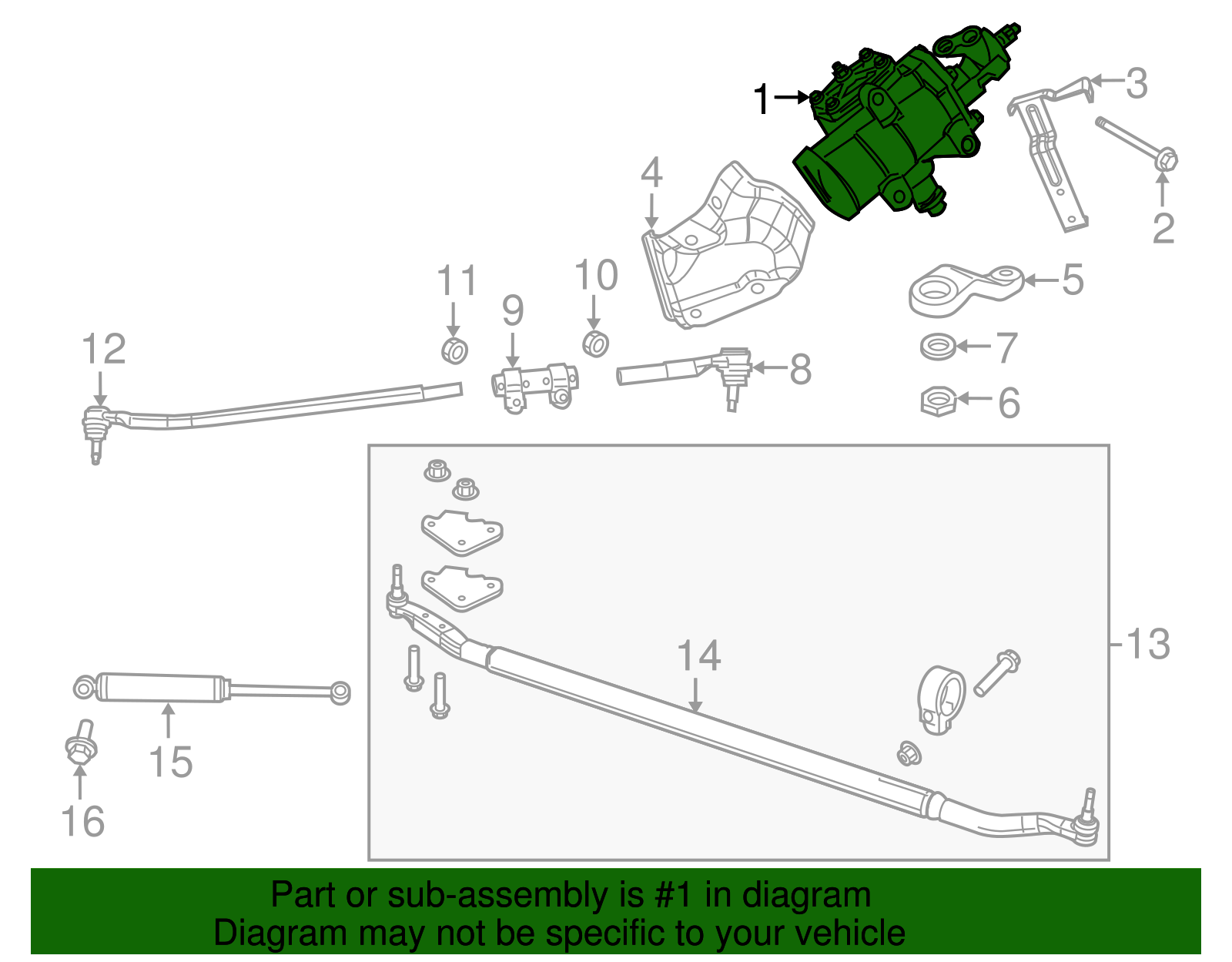 1
3
2
4
5
11
10
9
12
8
7
6
13
14
15
16

Part or sub-assembly is #1 in diagram
Diagram may not be specific to your vehicle