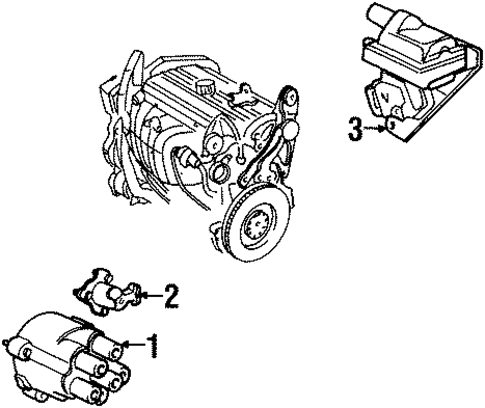 3
2
1