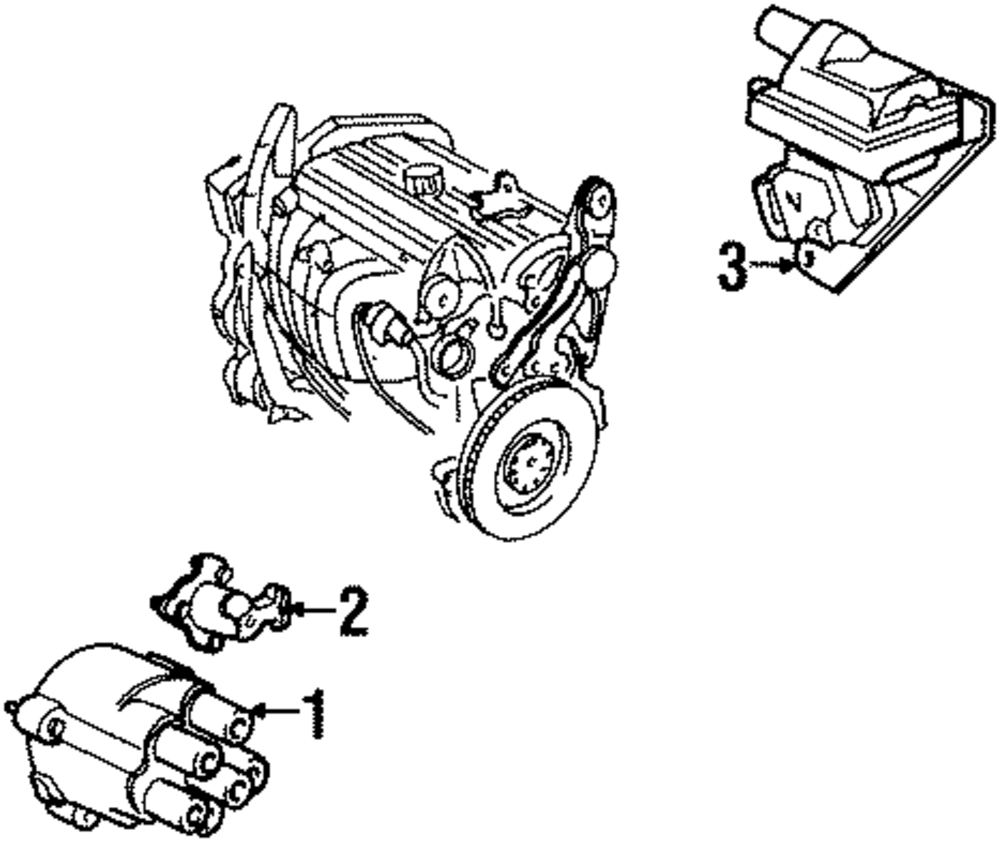 3
2
1