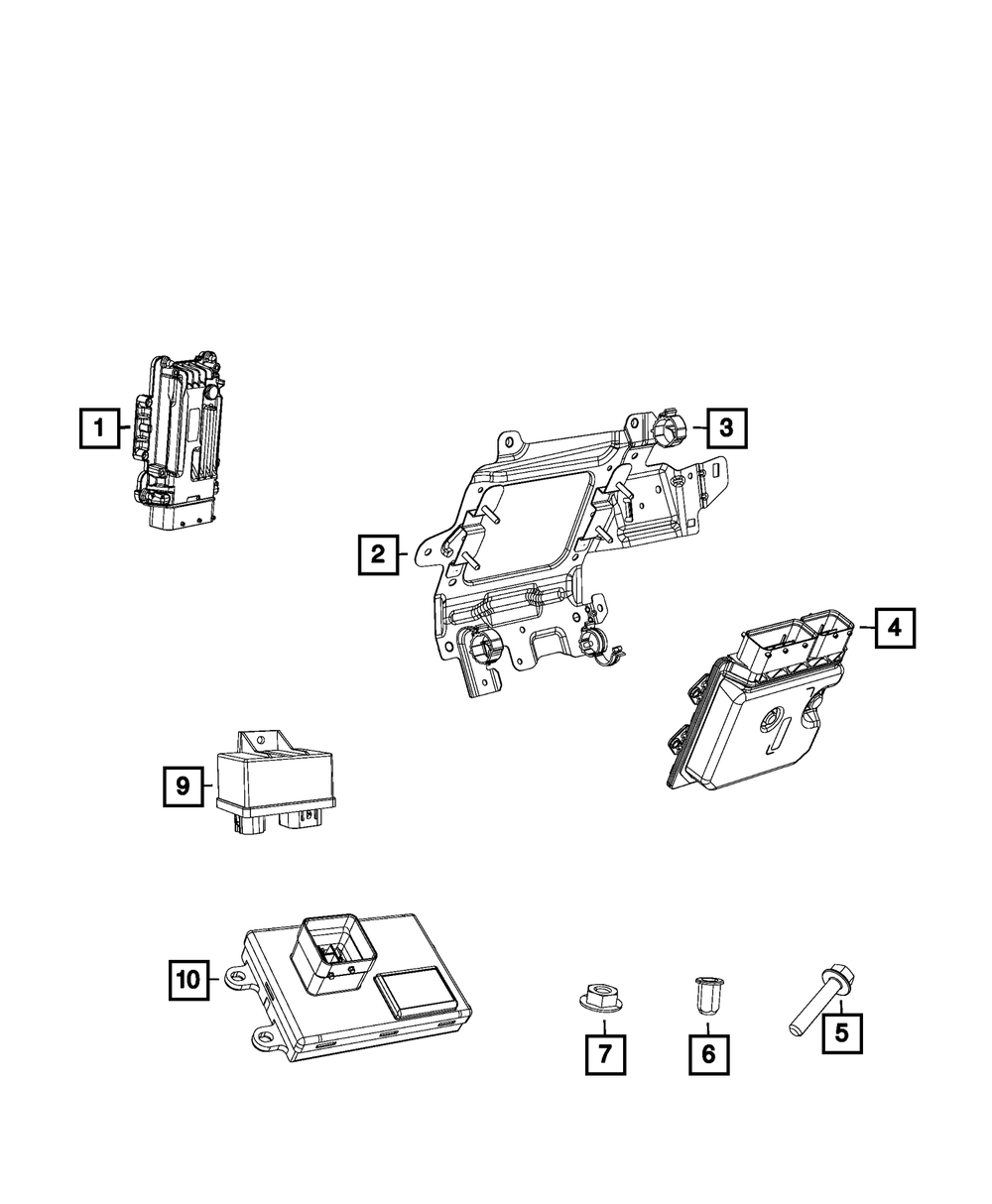 1
3
2
4
9
10
7
6
5