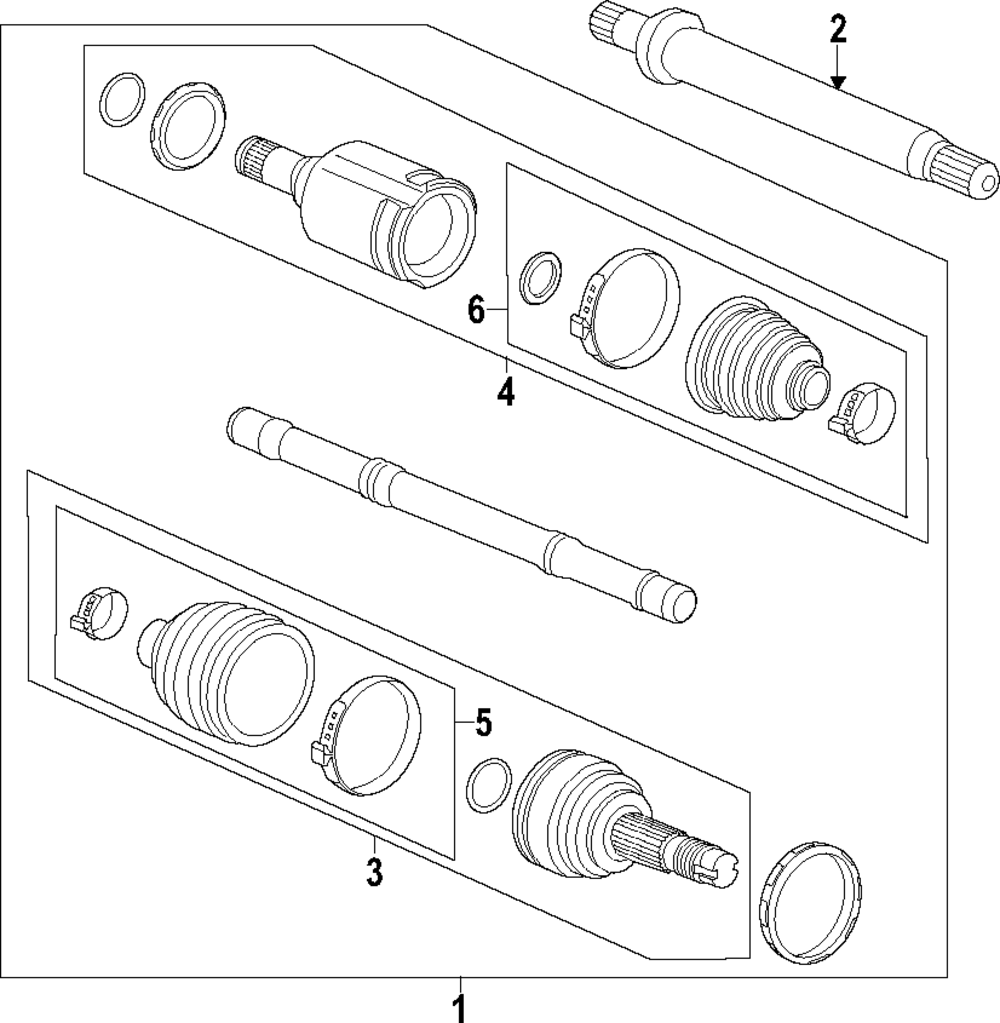 2
6
4
5
3
1