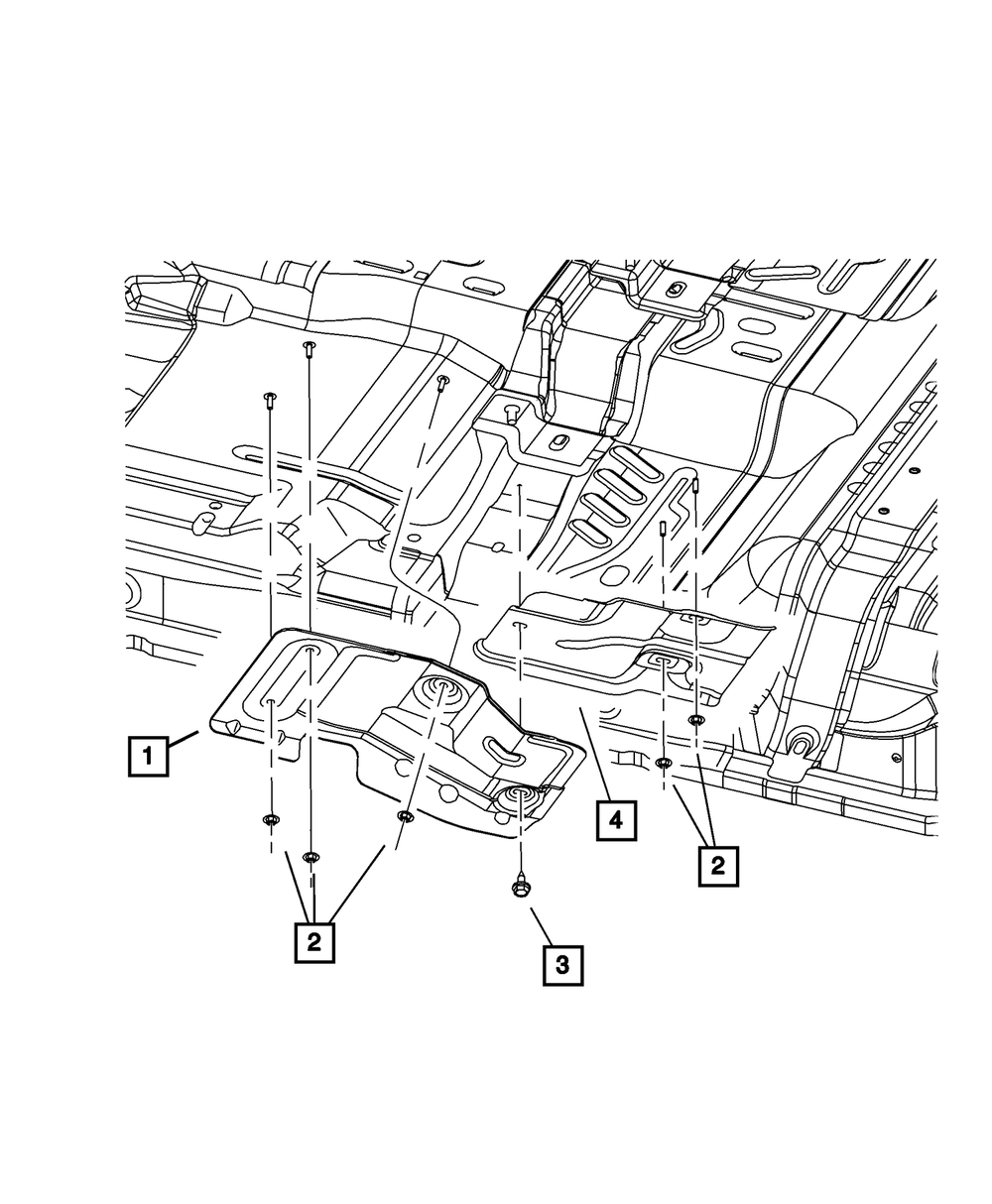 1
4
2
2
3