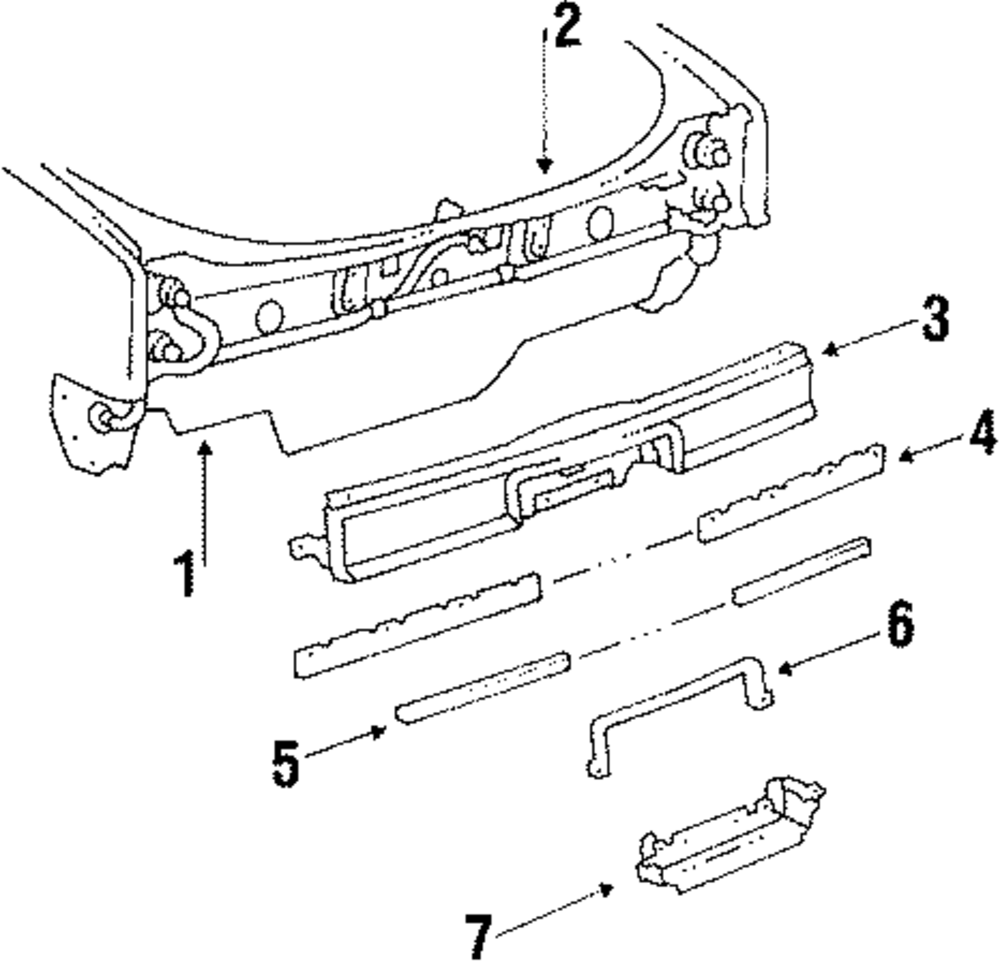 2
3
4
1
6
5
7