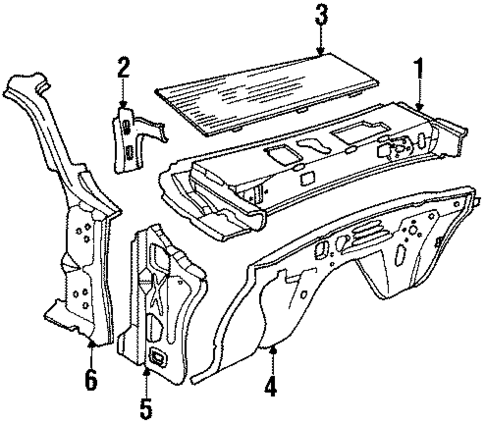 3
2
1
6
5
4