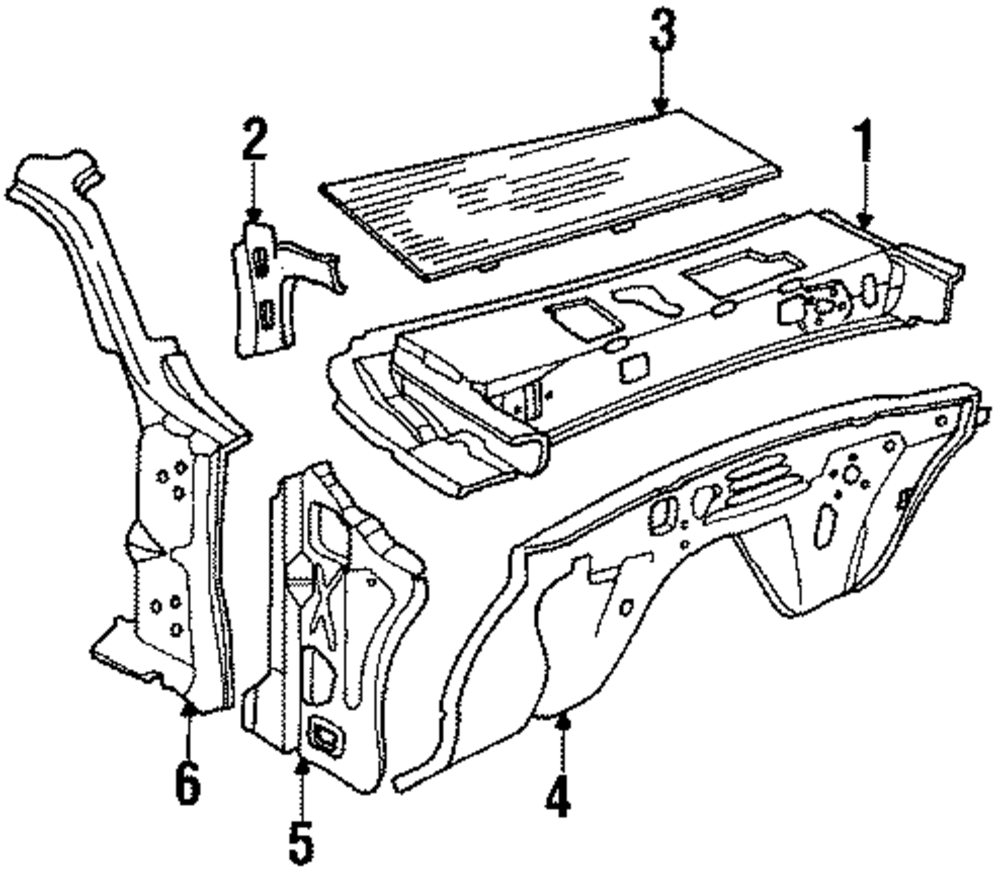 3
2
1
6
5
4