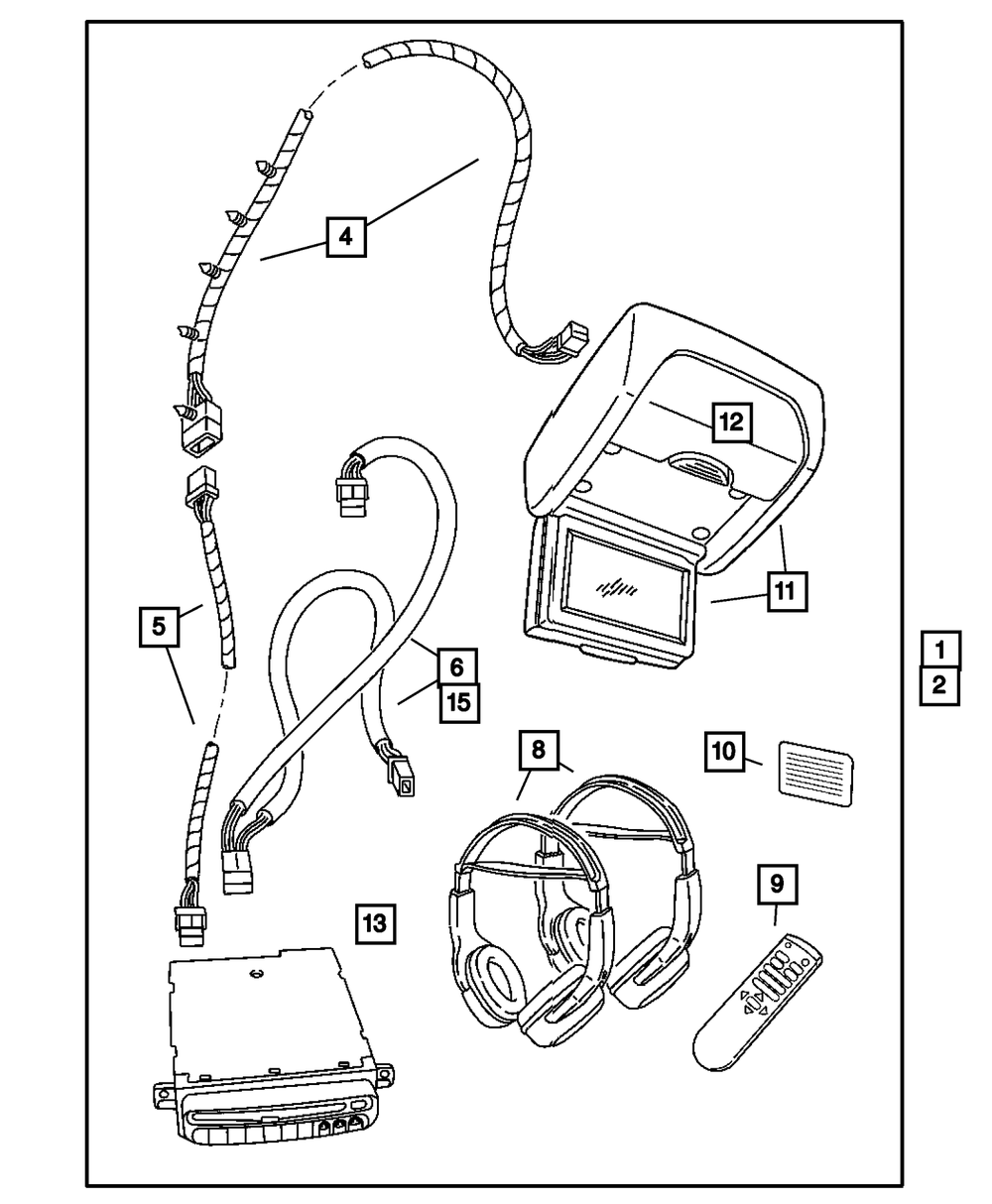 4
12
11
5
6
15
1
2
8
10
9
13