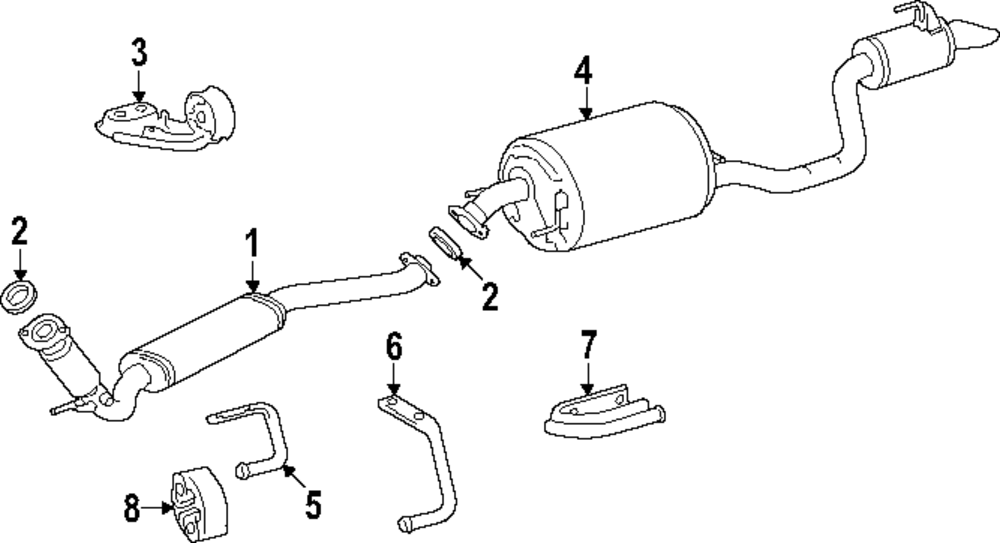 3
4
2
1
2
6
7
5
8