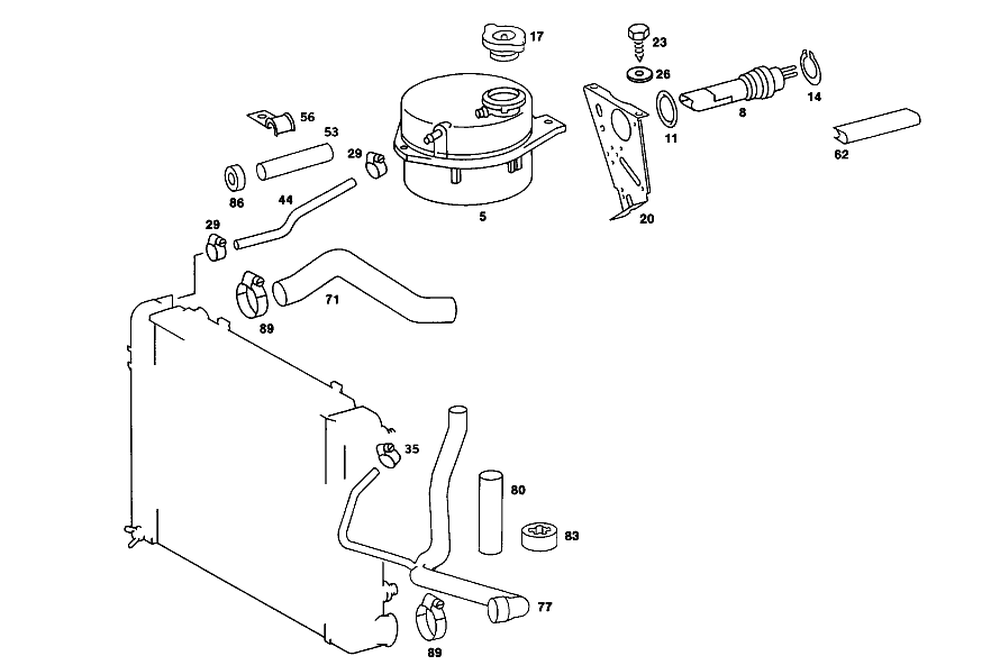 17
23
26
14
8
11
62
56
53
29
86
44
5
20
29
71
89
35
80
83
77
89