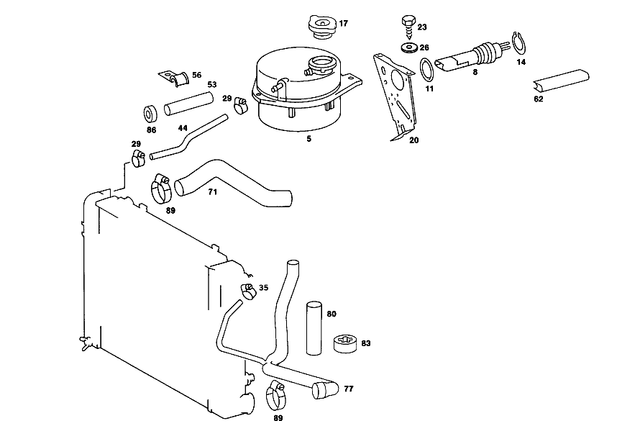 17
23
26
14
8
11
62
56
53
29
86
44
5
20
29
71
89
35
80
83
77
89