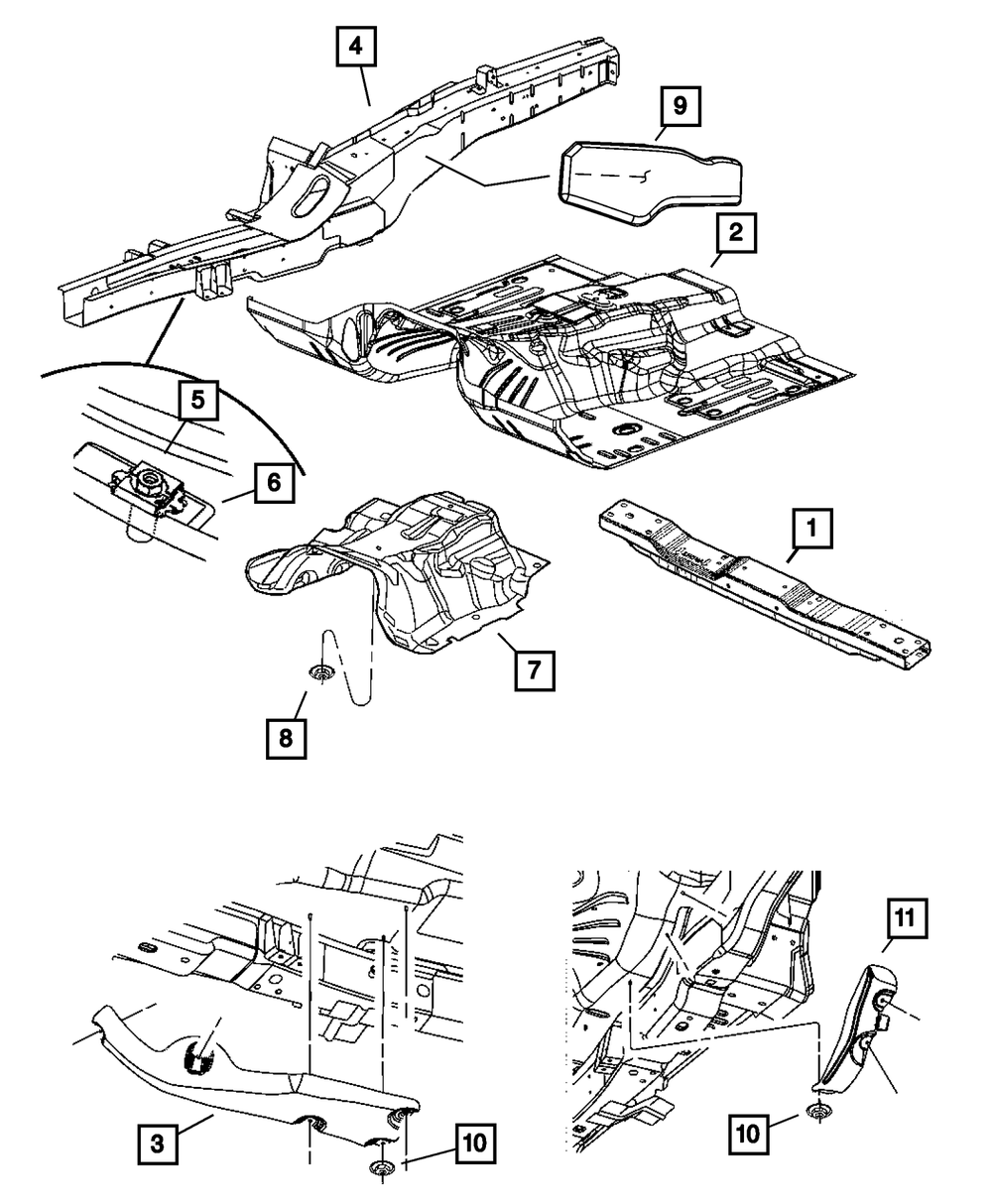 4

9

2

5

6

1

7

8

11

3

10

10