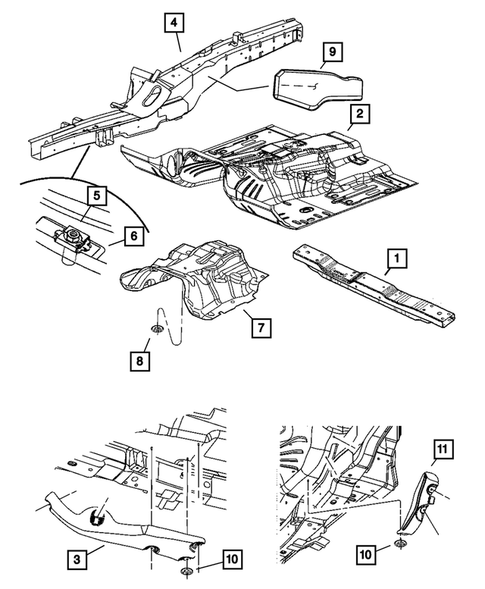 4
9
2
5
6
1
7
8
11
3
10
10