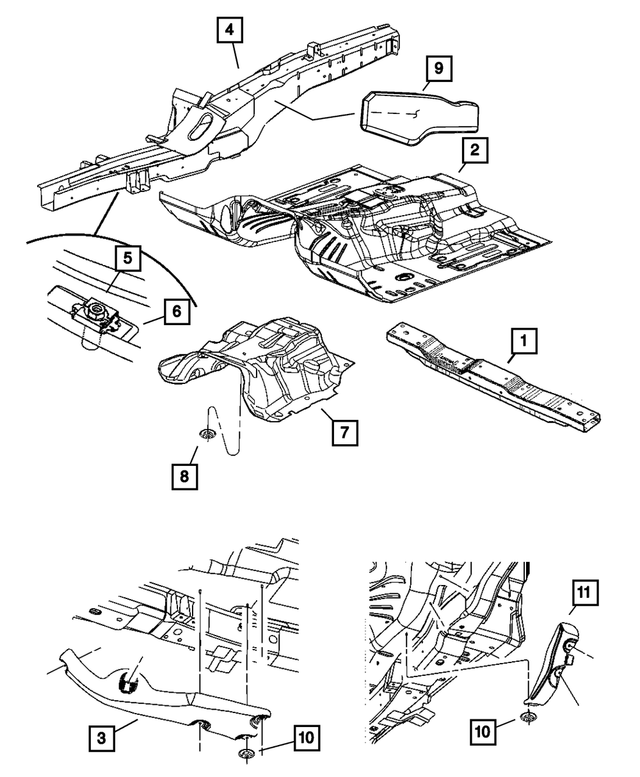 4
9
2
5
6
1
7
8
11
3
10
10