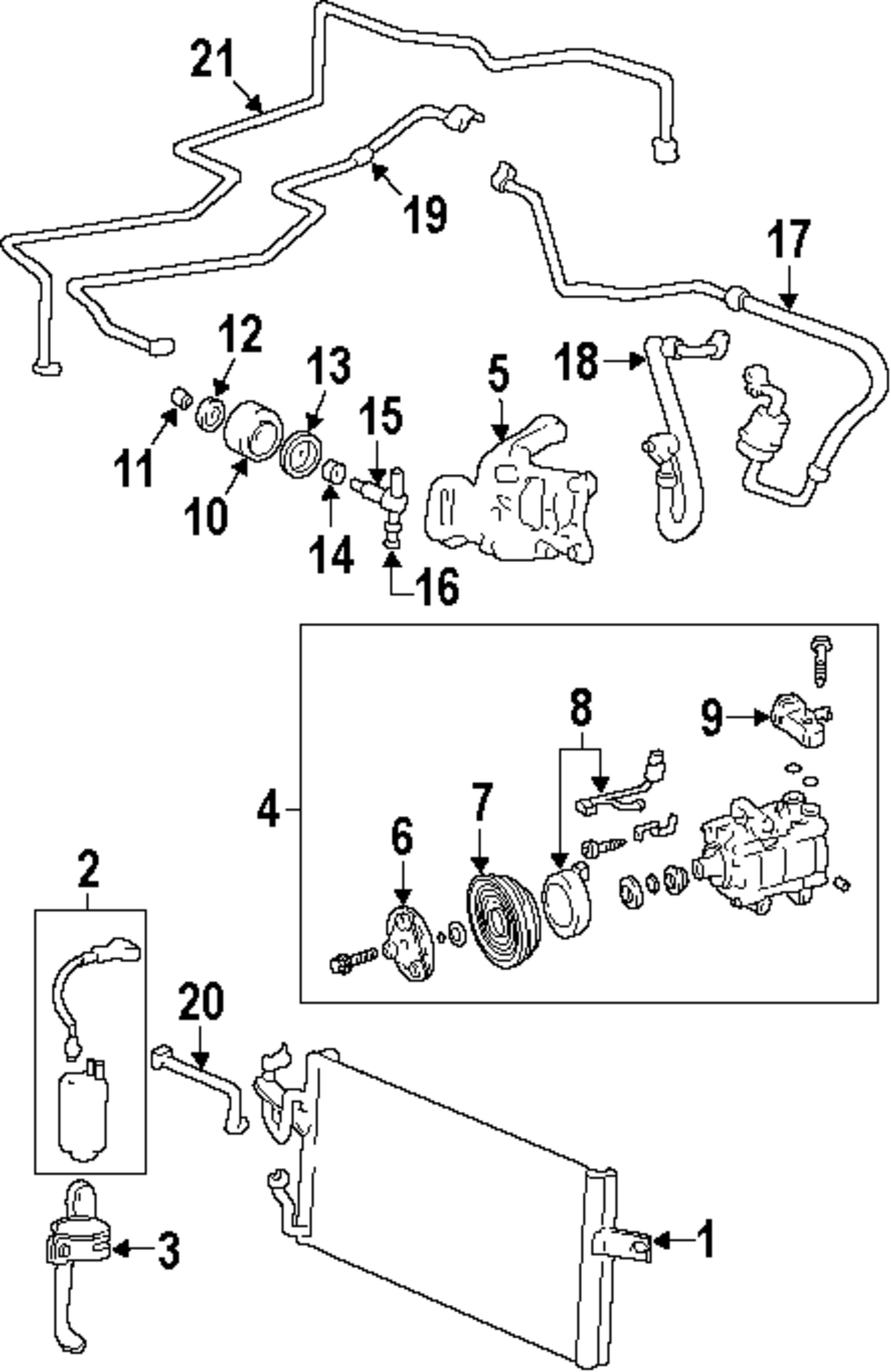 21
19
17
12
13
15
5
18
11
10
14
16
8
9
4
7
6
2
20
3
1