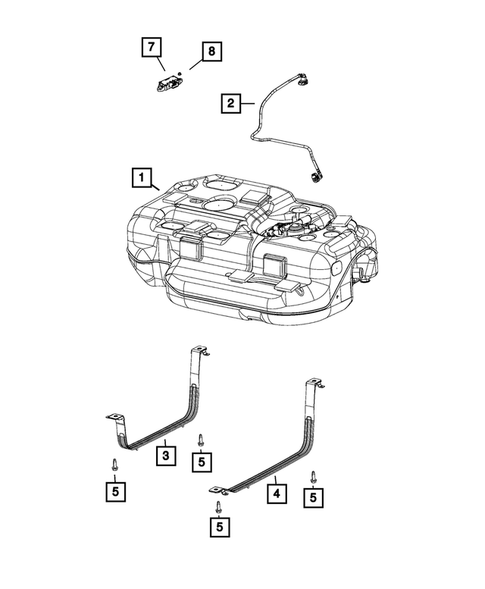 7
8
2
1
3
5
5
4
5
5