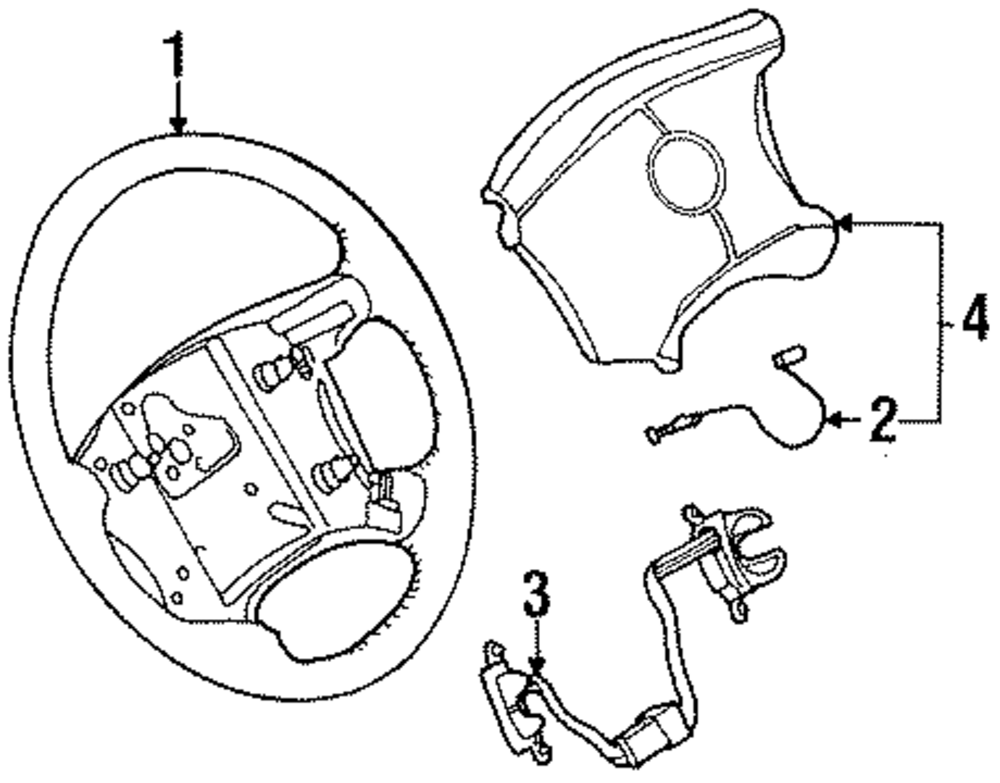 1
4
2
3