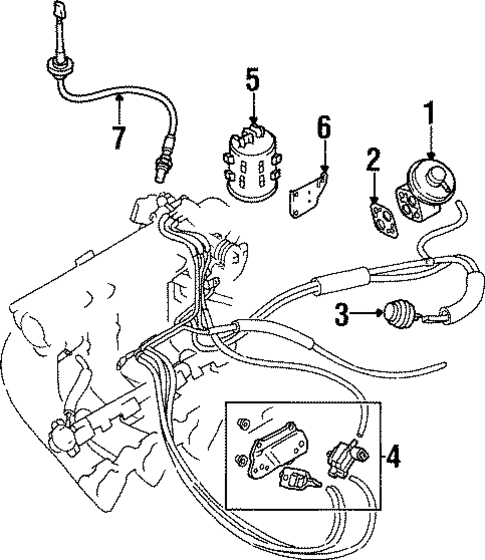 7
5
6
1
2
3
4