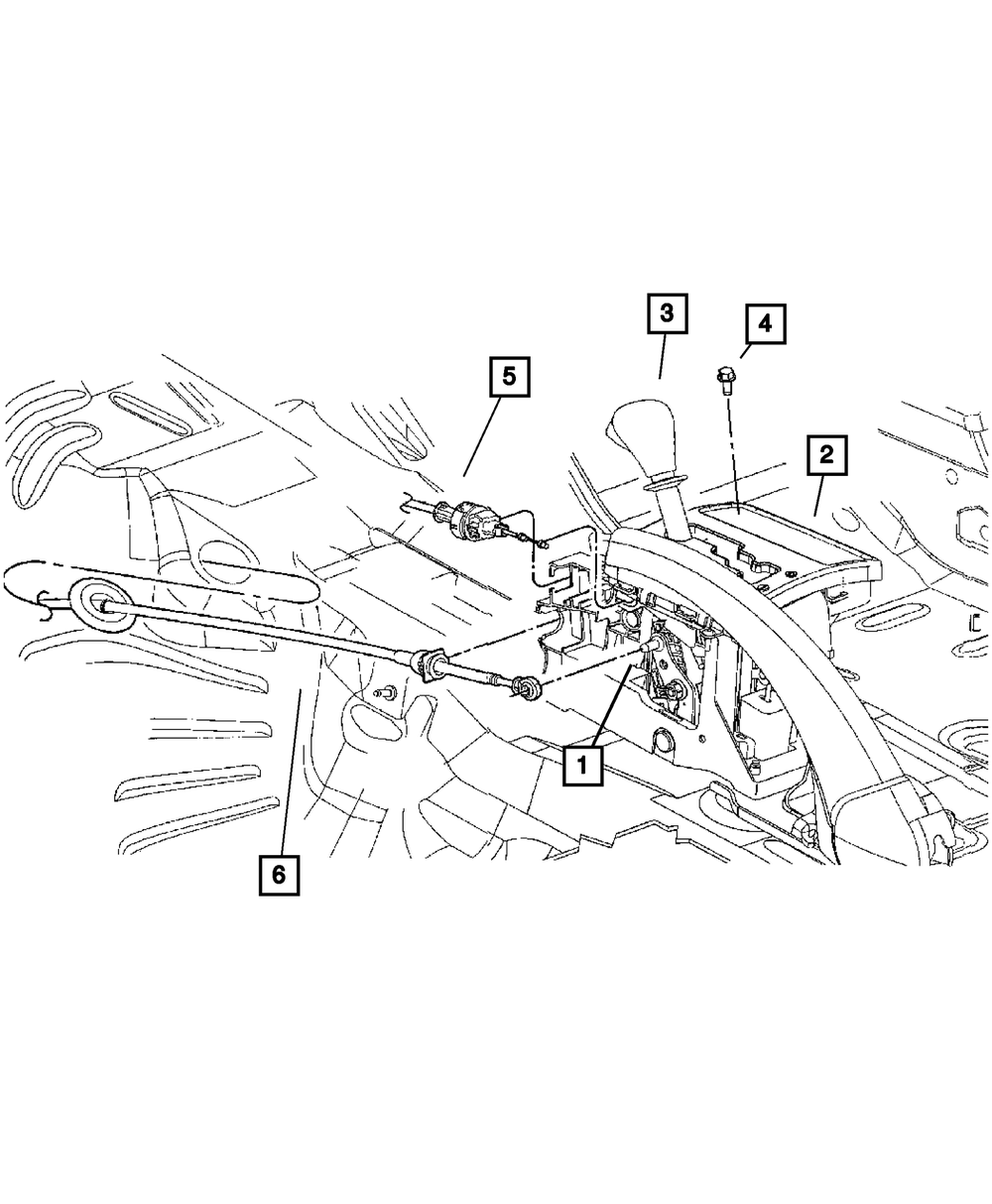 3
4
5
2
1
6