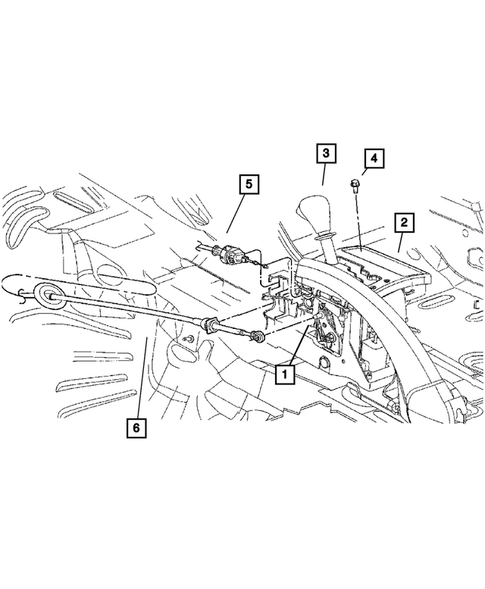 3
4
5
2
1
6