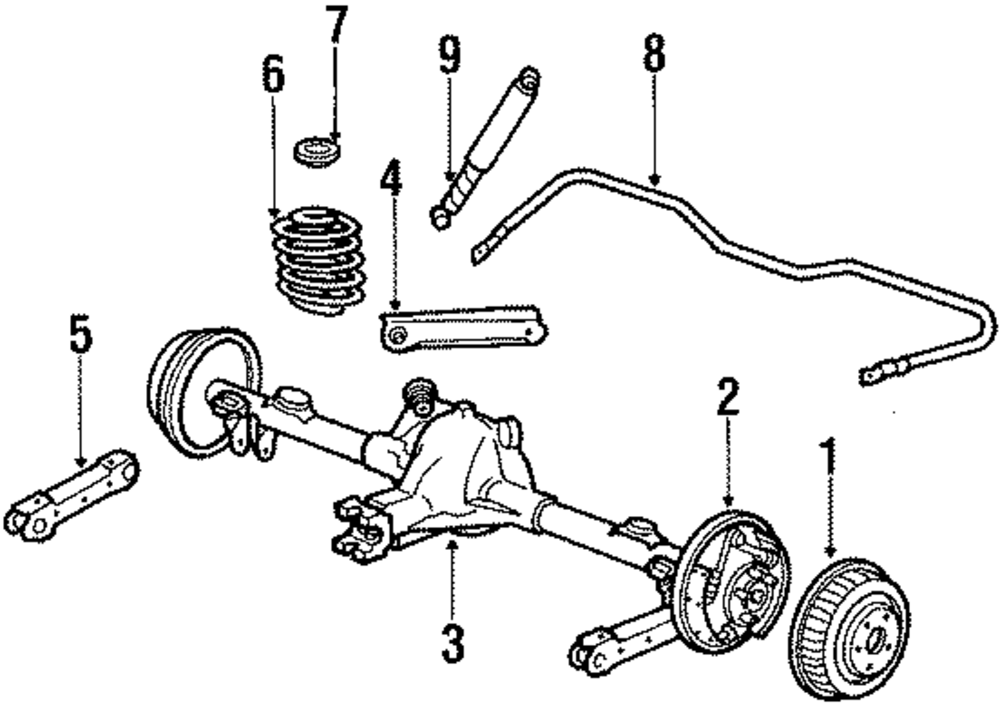 7
6
9
8
4
5
2
1
3