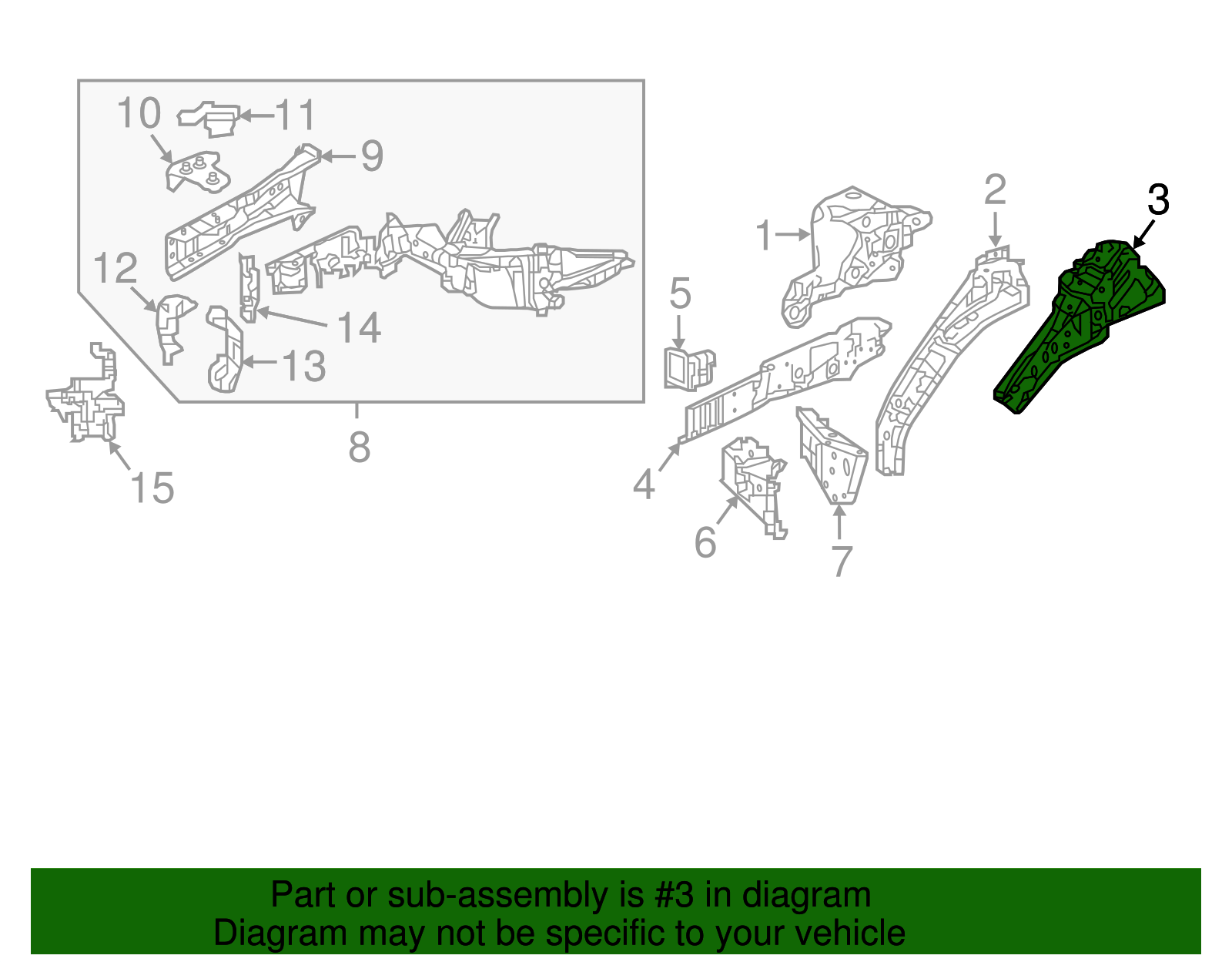 10
11
9
12
14
13
8
15
1
2
3
5
4
6
7

Part or sub-assembly is #3 in diagram
Diagram may not be specific to your vehicle