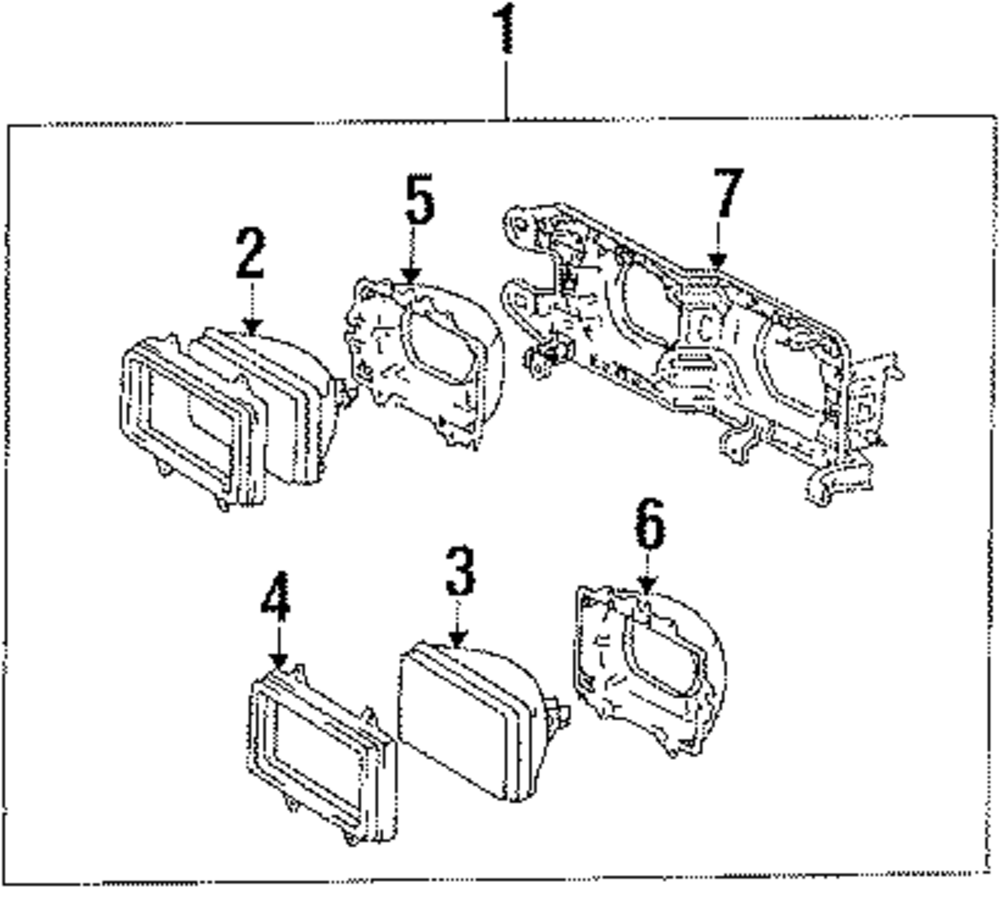 1
2
5
7
4
3
6