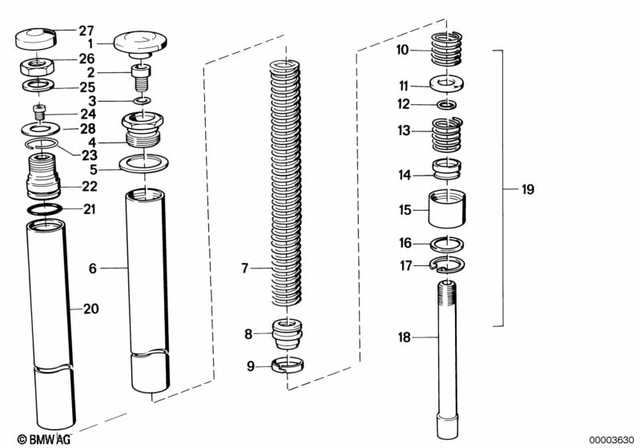 27
1
26
2
25
3
24
28
4
23
5
22
21
6
20
7
8
9
10
11
12
13
14
15
16
17
18
19
© BMW AG
00003630