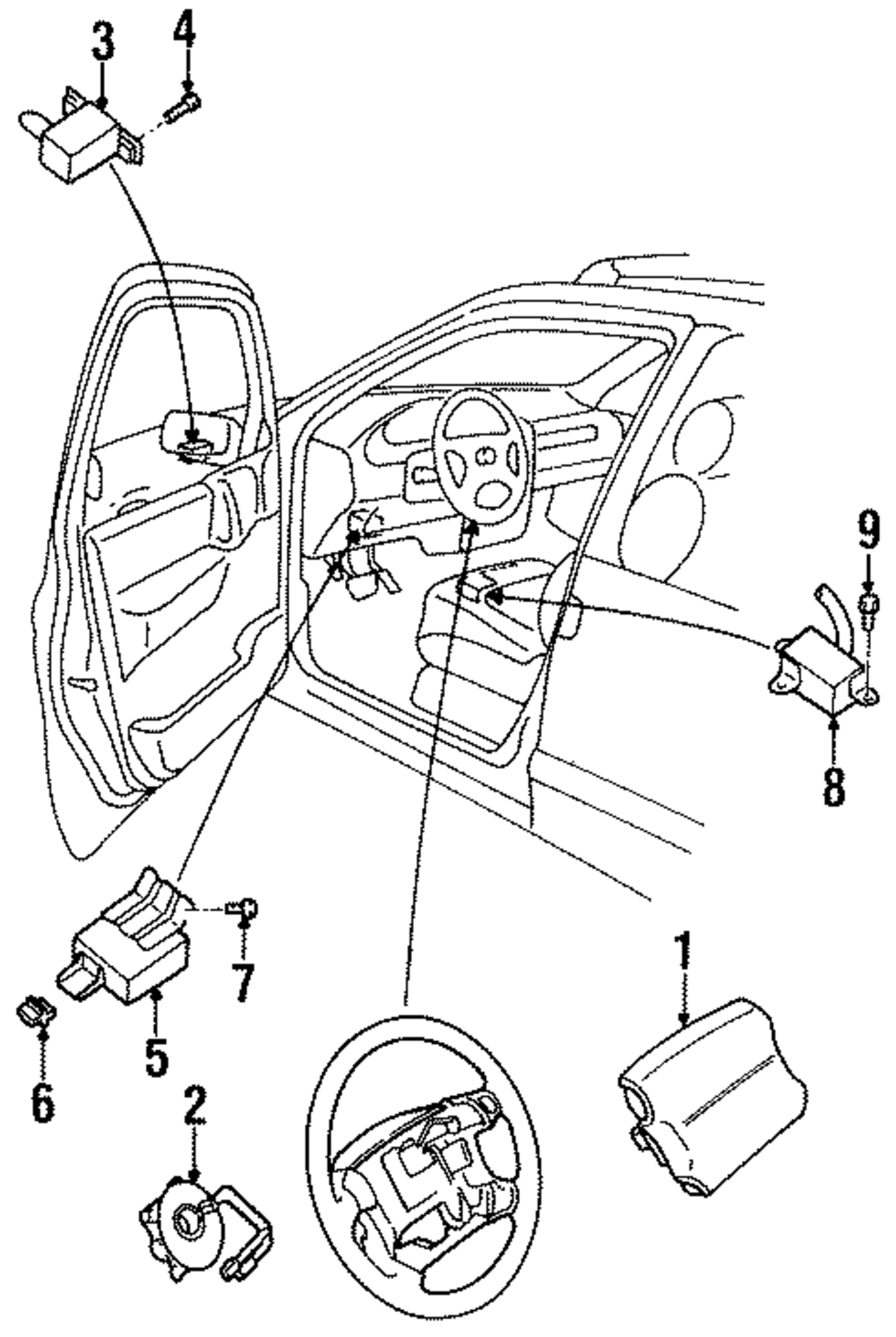 3
4
9
8
7
5
6
2
1