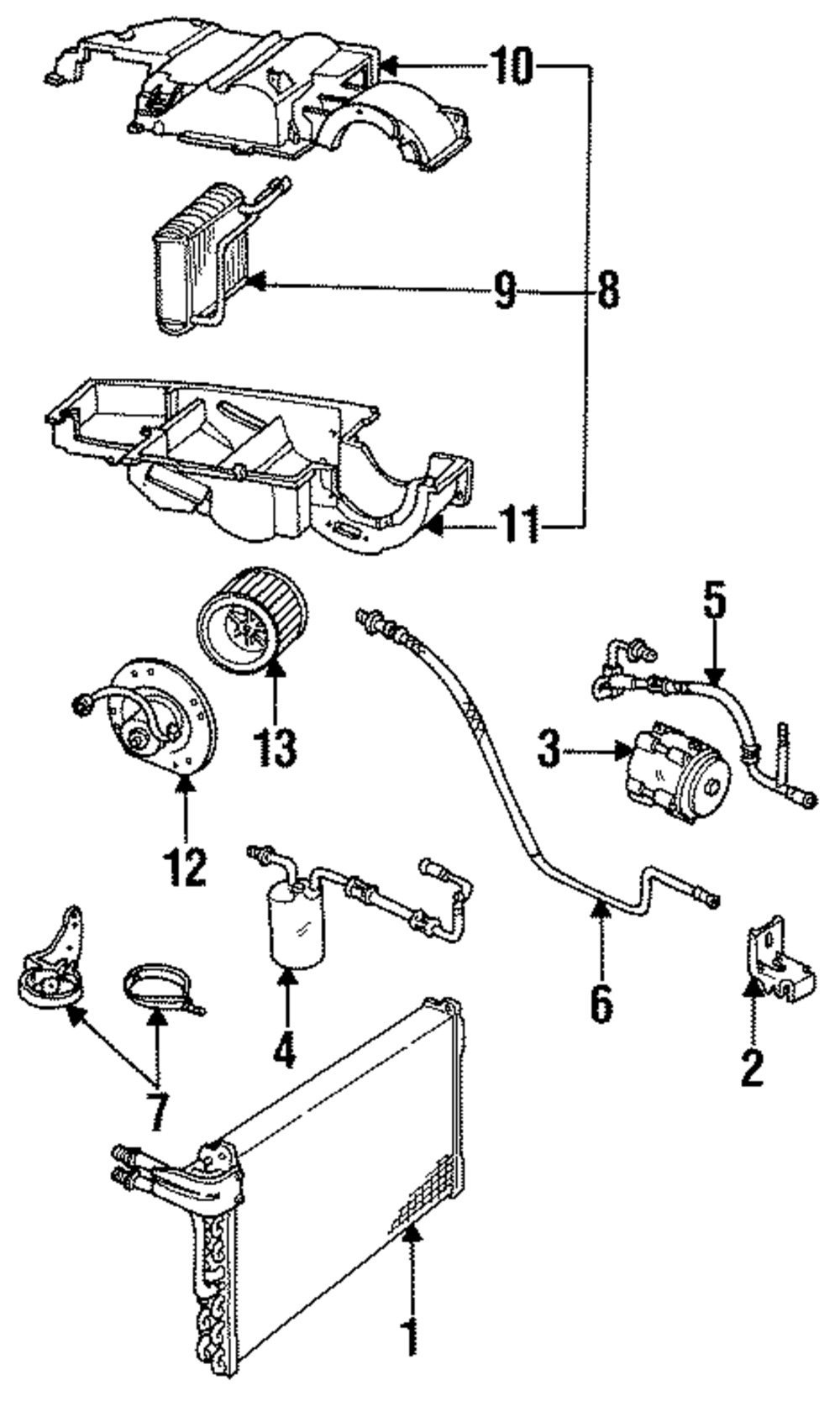 10
9
8
11
5
13
3
12
6
4
2
7
1