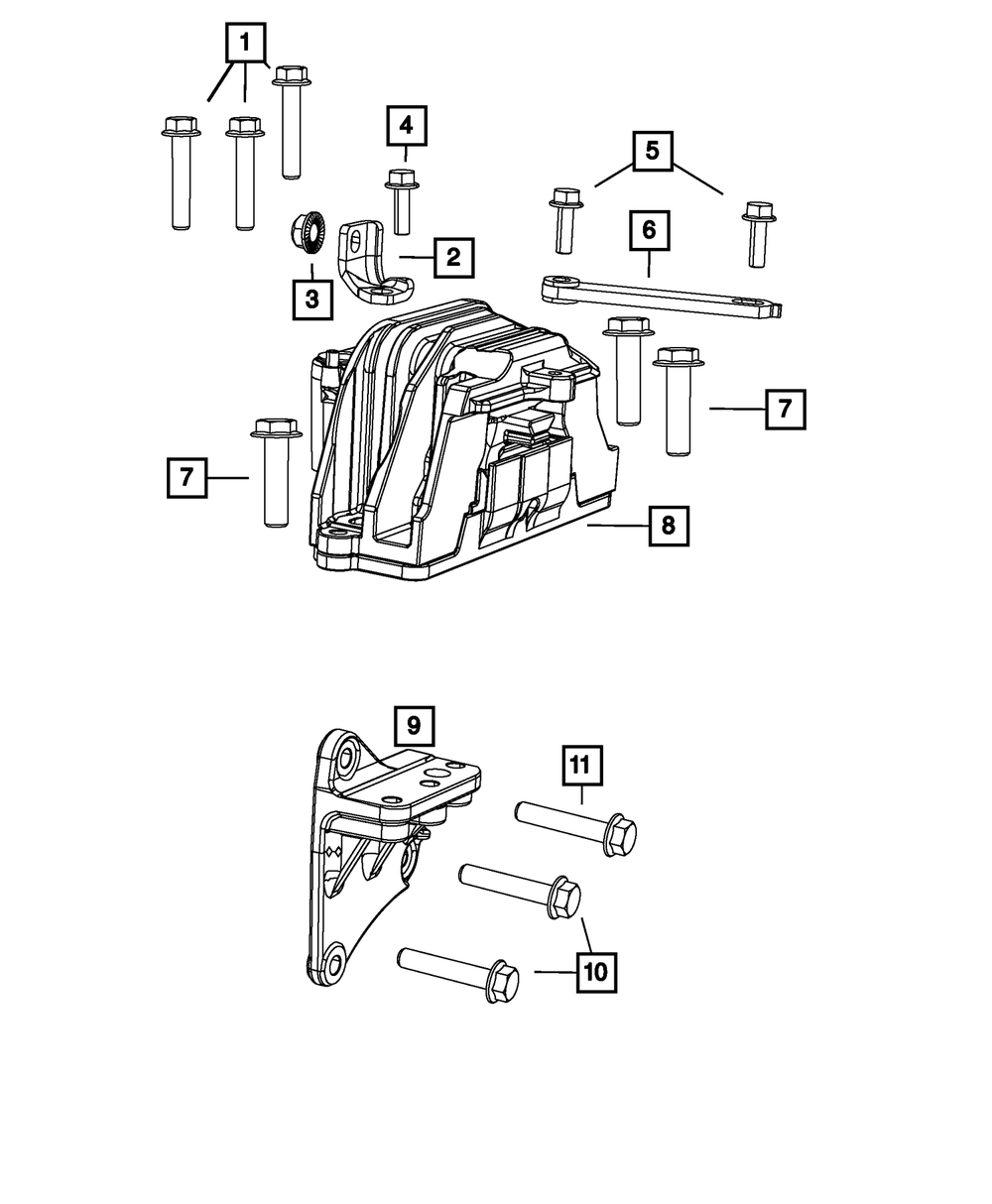 1
4
5
2
6
3
7
7
8
9
11
10