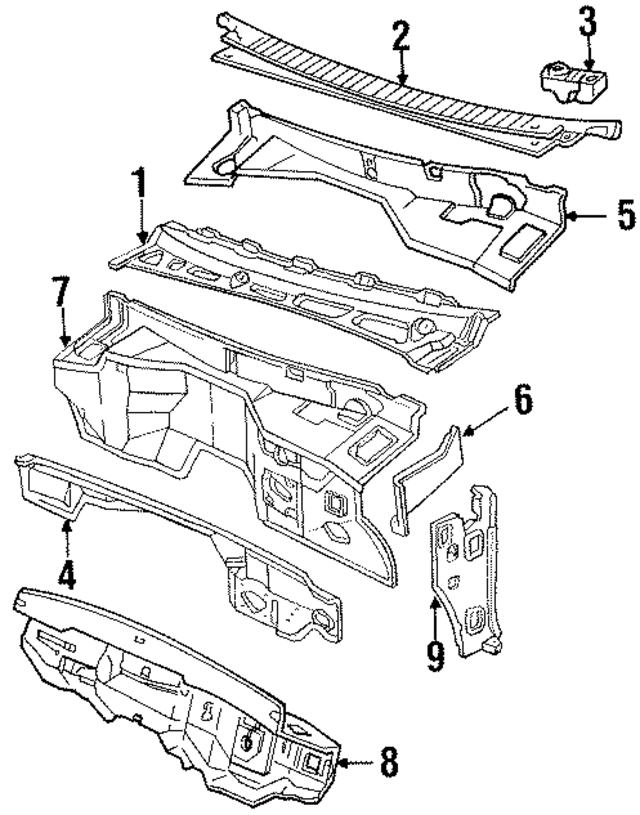 2
3
1
5
7
6
4
9
8