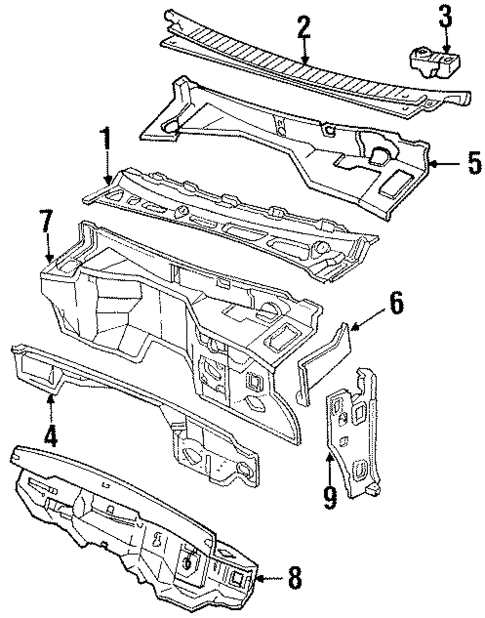 2
3
1
5
7
6
4
9
8