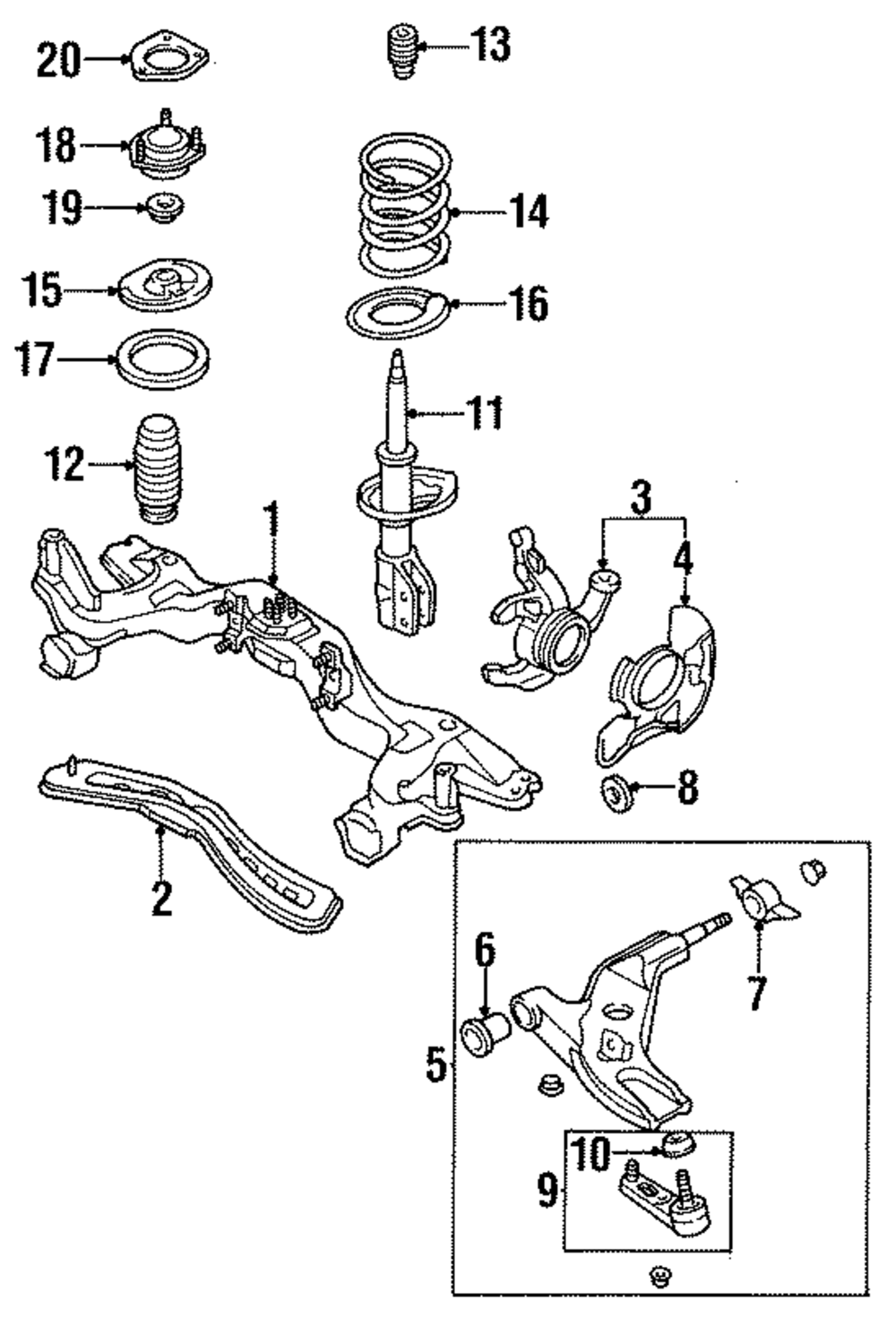 20
13
18
19
14
15
16
17
11
12
1
3
4
8
2
6
7
5
10
9