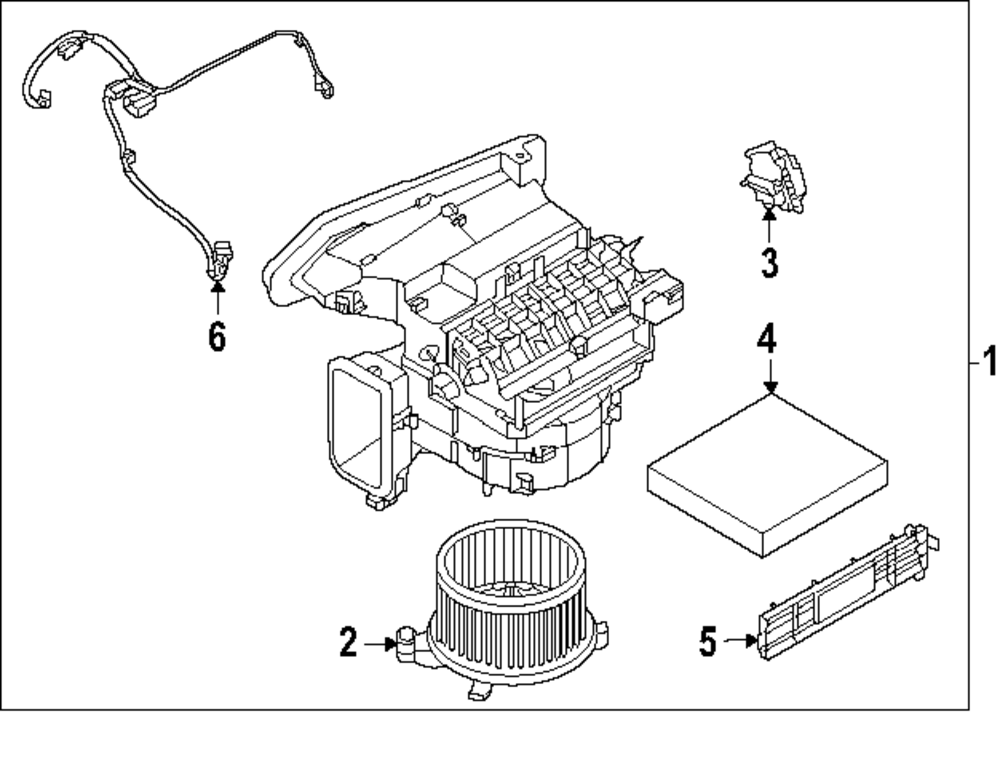 6
3
4
1
2
5