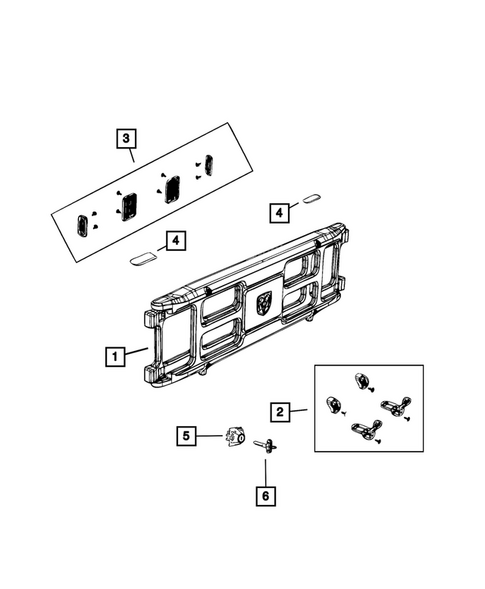 3
4
4
1
2
5
6