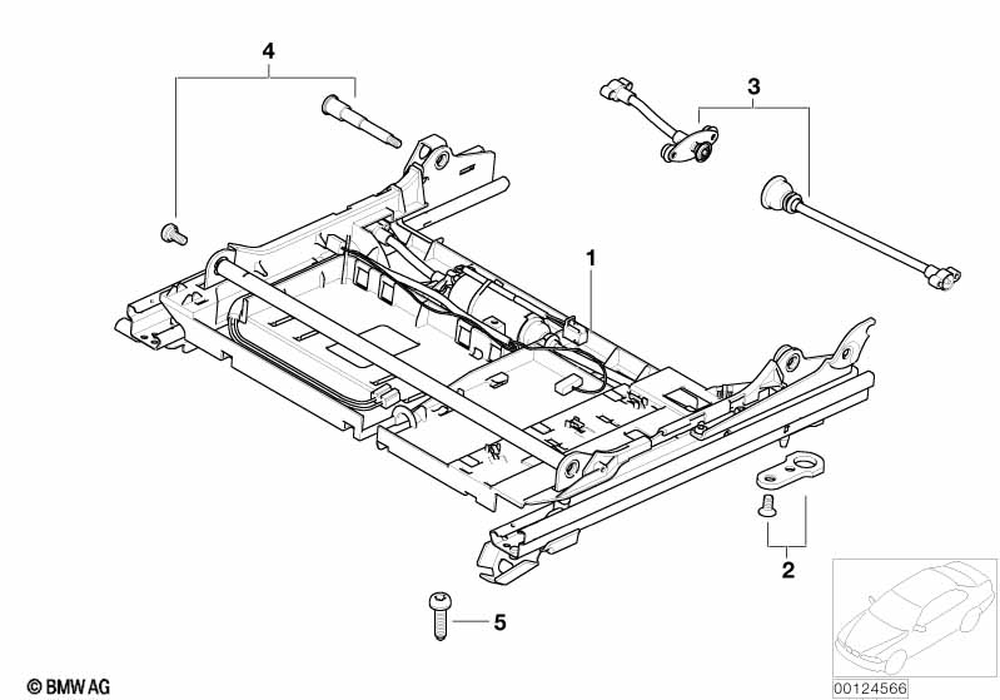 4

3

1

2

5

© BMW AG

00124566